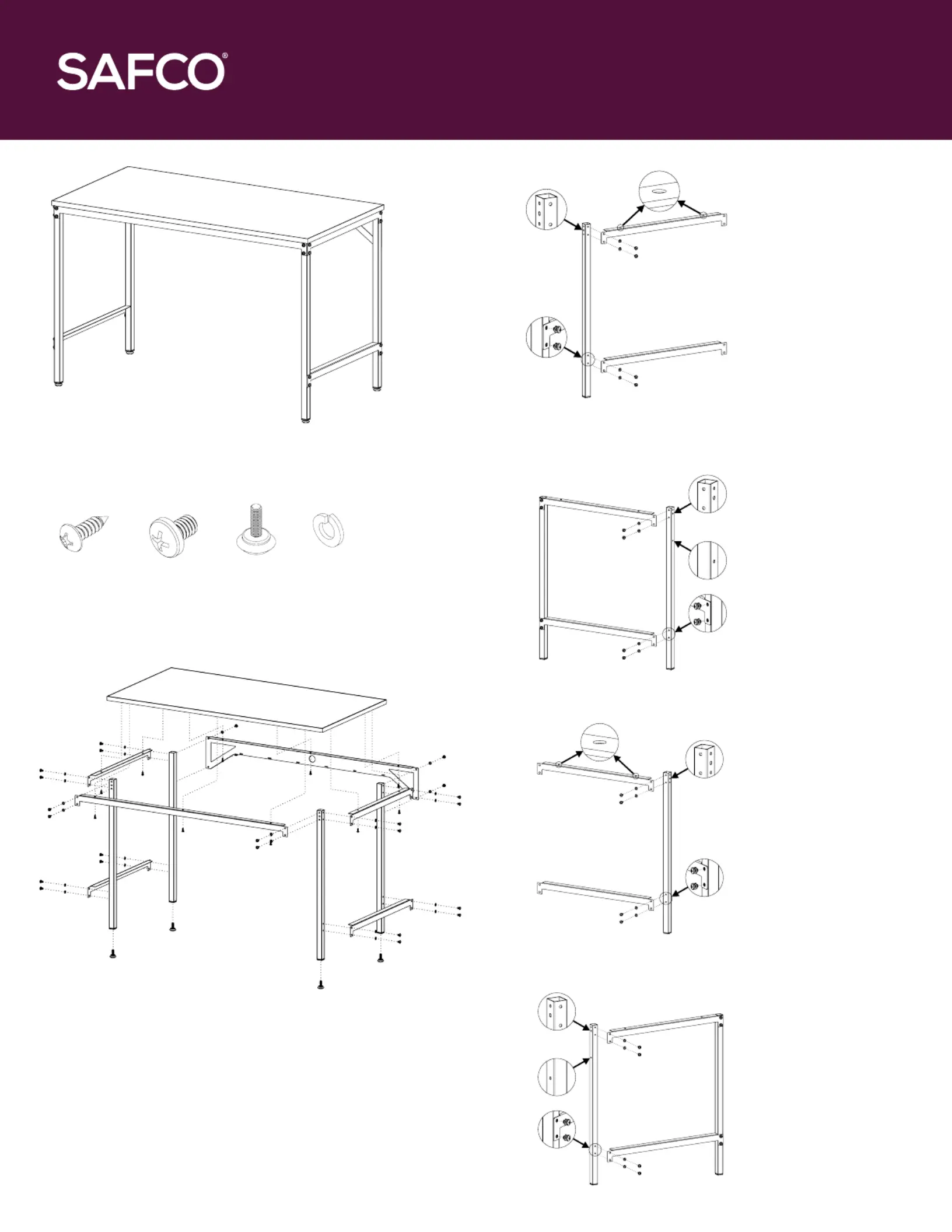 SAFCO®