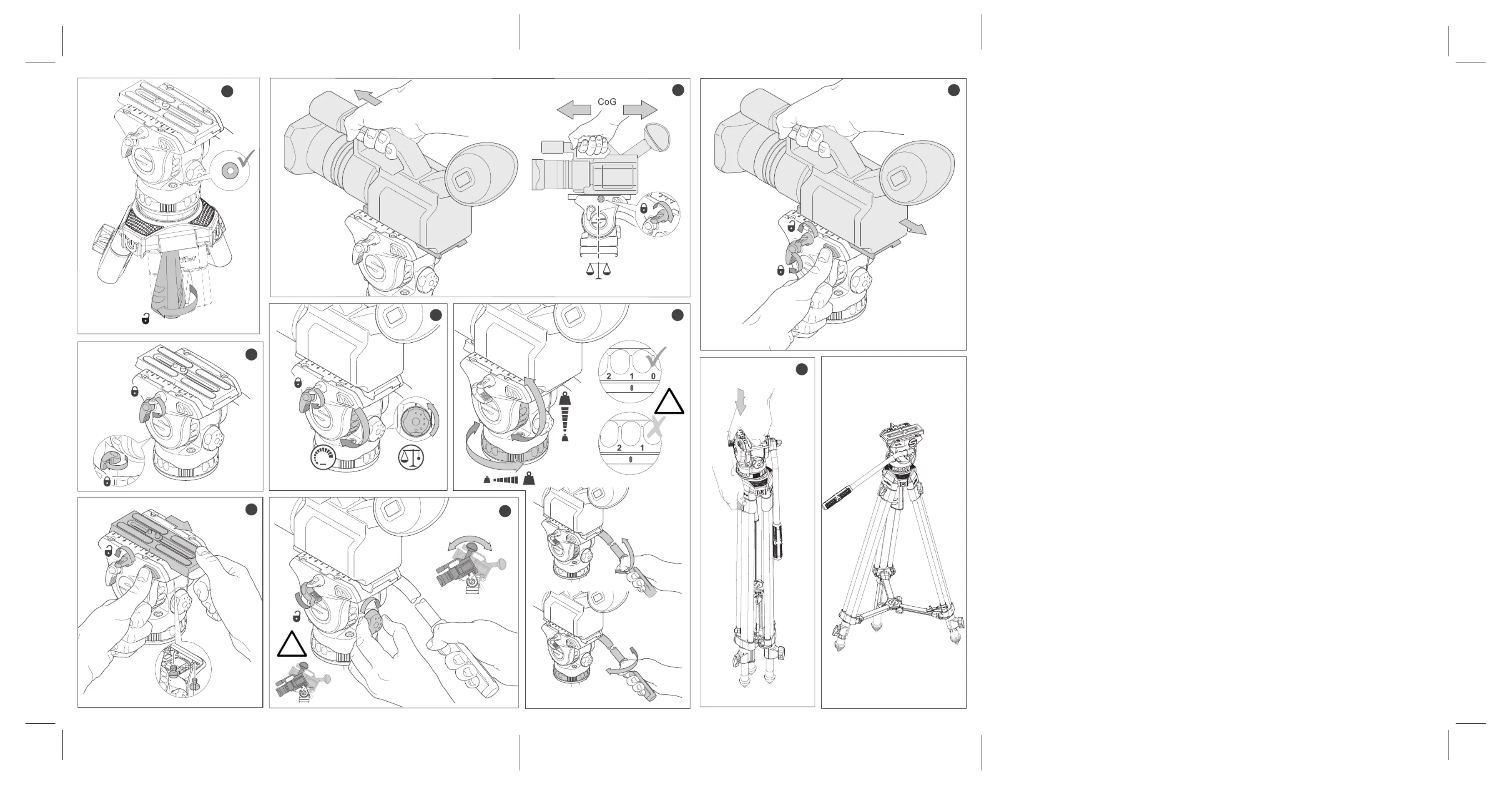 CoG

2 1 0
0

2 1
0