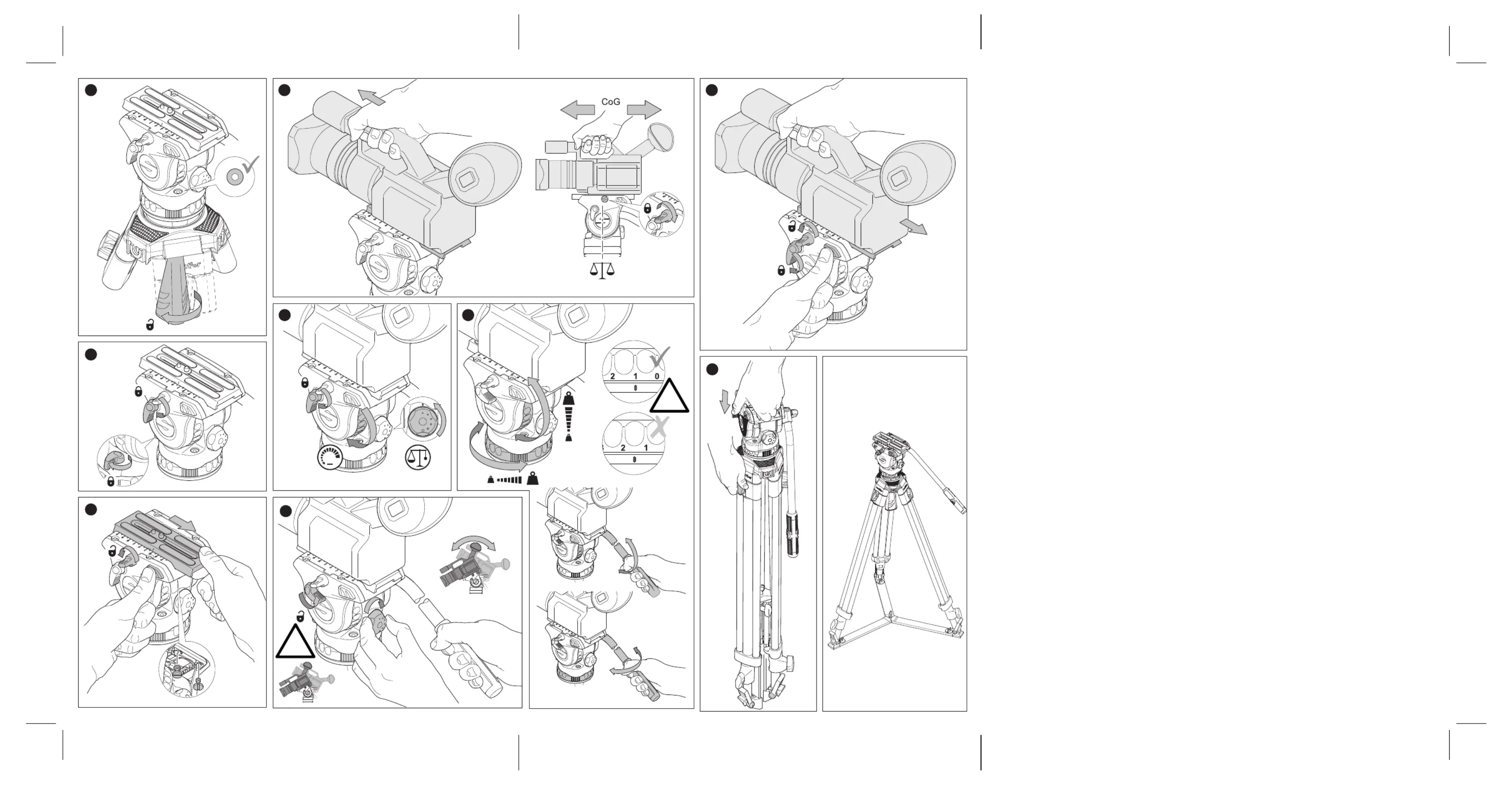 CoG

2 1 0
0

2 1
0