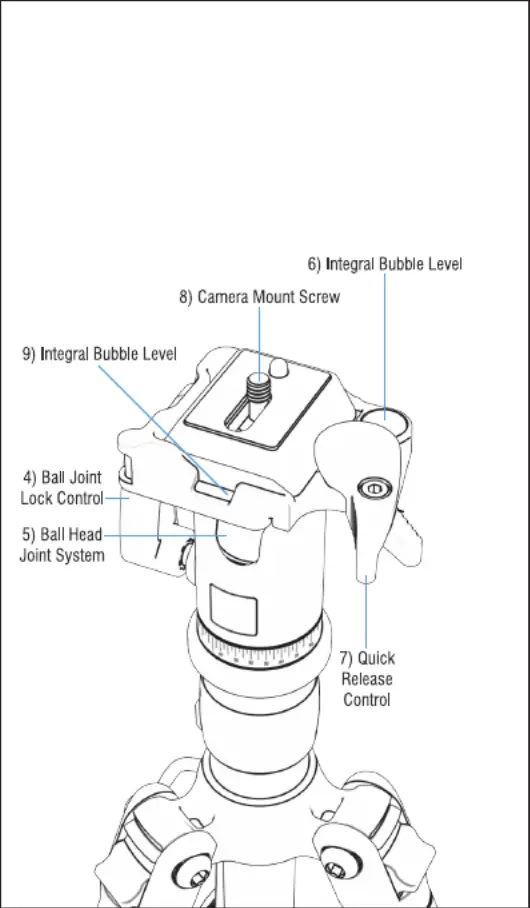 6) Integral Bubble Level

8) Camera Mount Screw

9) Integral Bubble Level

4) Ball Joint Lock Control

5) Ball Head Joint System

7) Quick Release Control