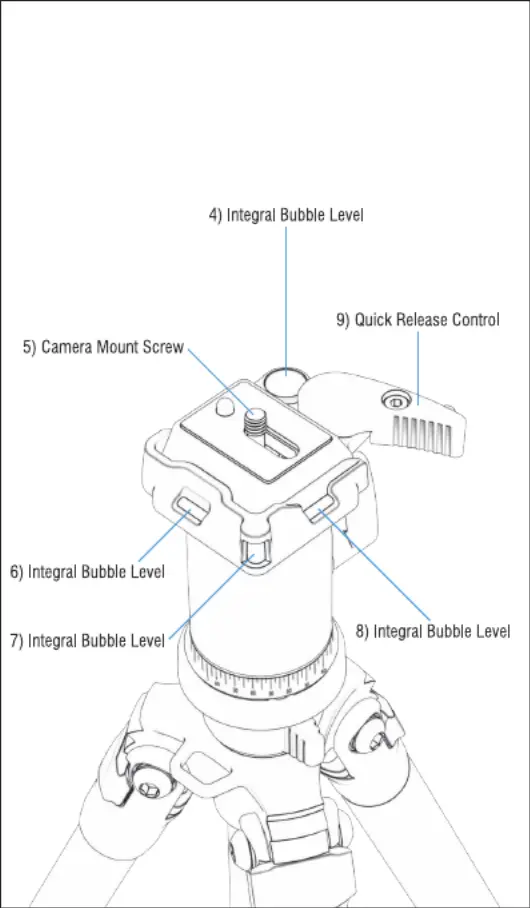 4) Integral Bubble Level

9) Quick Release Control

5) Camera Mount Screw

6) Integral Bubble Level

7) Integral Bubble Level

8) Integral Bubble Level