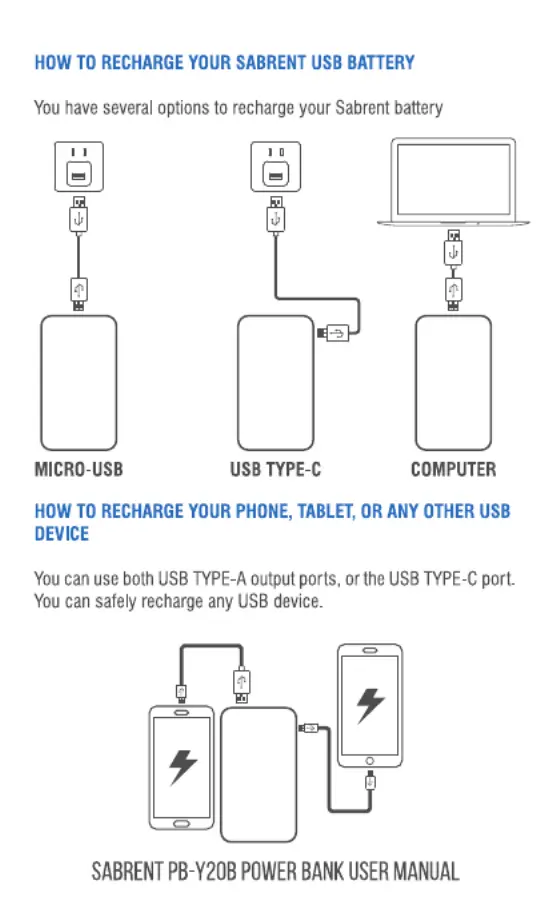 HOW TO RECHARGE YOUR SABRENT USB BATTERY

You have several options to recharge your Sabrent battery

MICRO-USB

USB TYPE-C

COMPUTER

HOW TO RECHARGE YOUR PHONE, TABLET, OR ANY OTHER USB DEVICE

You can use both USB TYPE-A output ports, or the USB TYPE-C port. You can safely recharge any USB device.

SABRENT PB-Y20B POWER BANK USER MANUAL