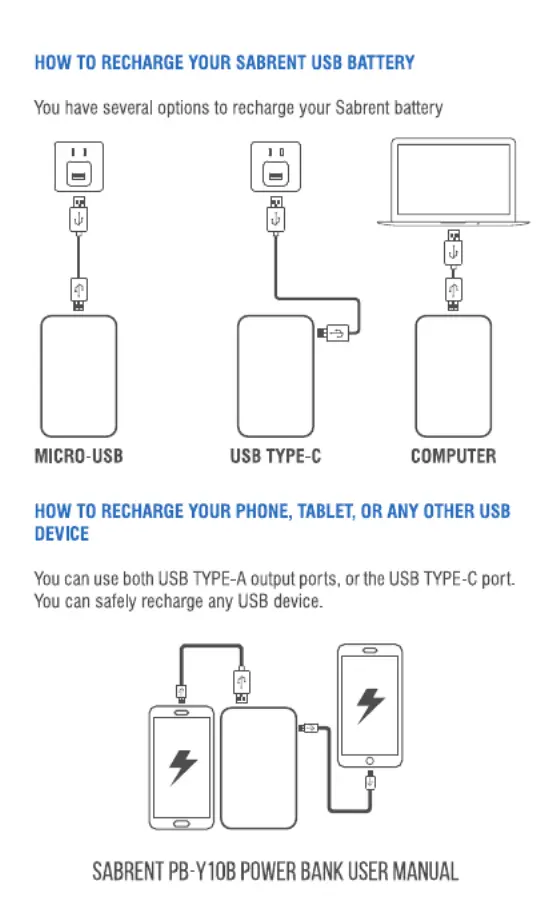 HOW TO RECHARGE YOUR SABRENT USB BATTERY

You have several options to recharge your Sabrent battery

MICRO-USB

USB TYPE-C

COMPUTER

HOW TO RECHARGE YOUR PHONE, TABLET, OR ANY OTHER USB DEVICE

You can use both USB TYPE-A output ports, or the USB TYPE-C port. You can safely recharge any USB device.

SABRENT PB-Y10B POWER BANK USER MANUAL