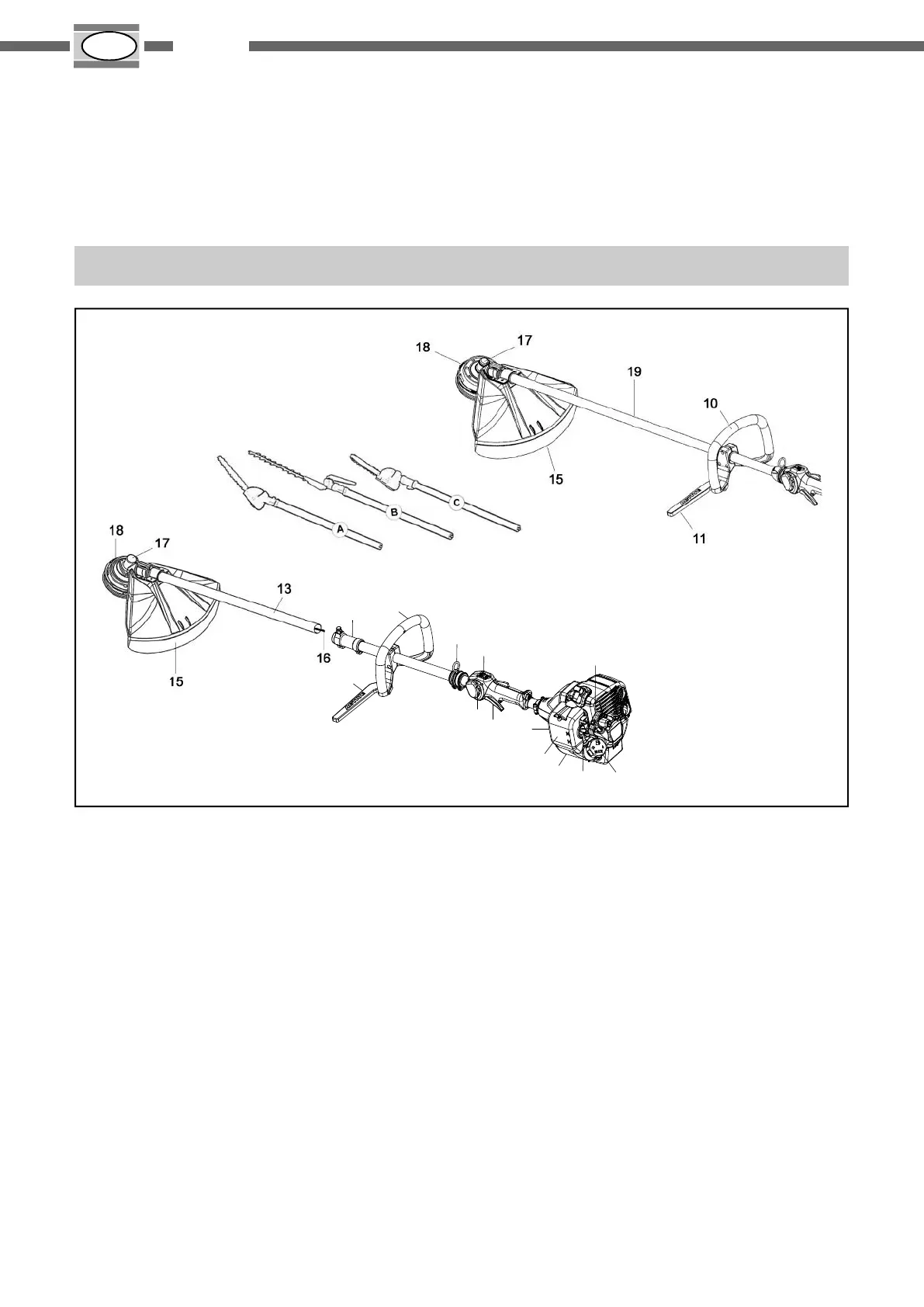 18
17
19
10
15
11
A
B
C
18
17
13
16
15