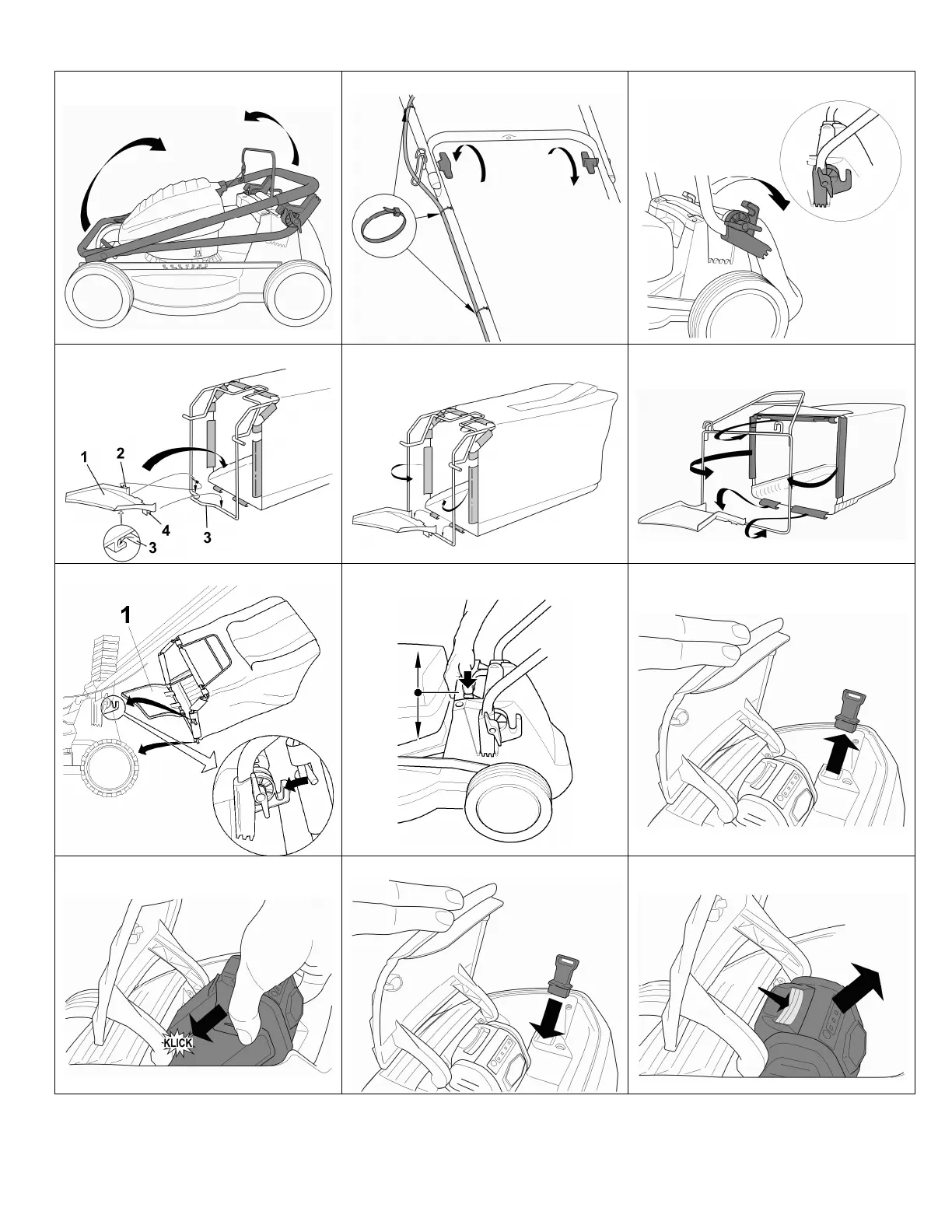 1
2
4
3
3

1

KLICK