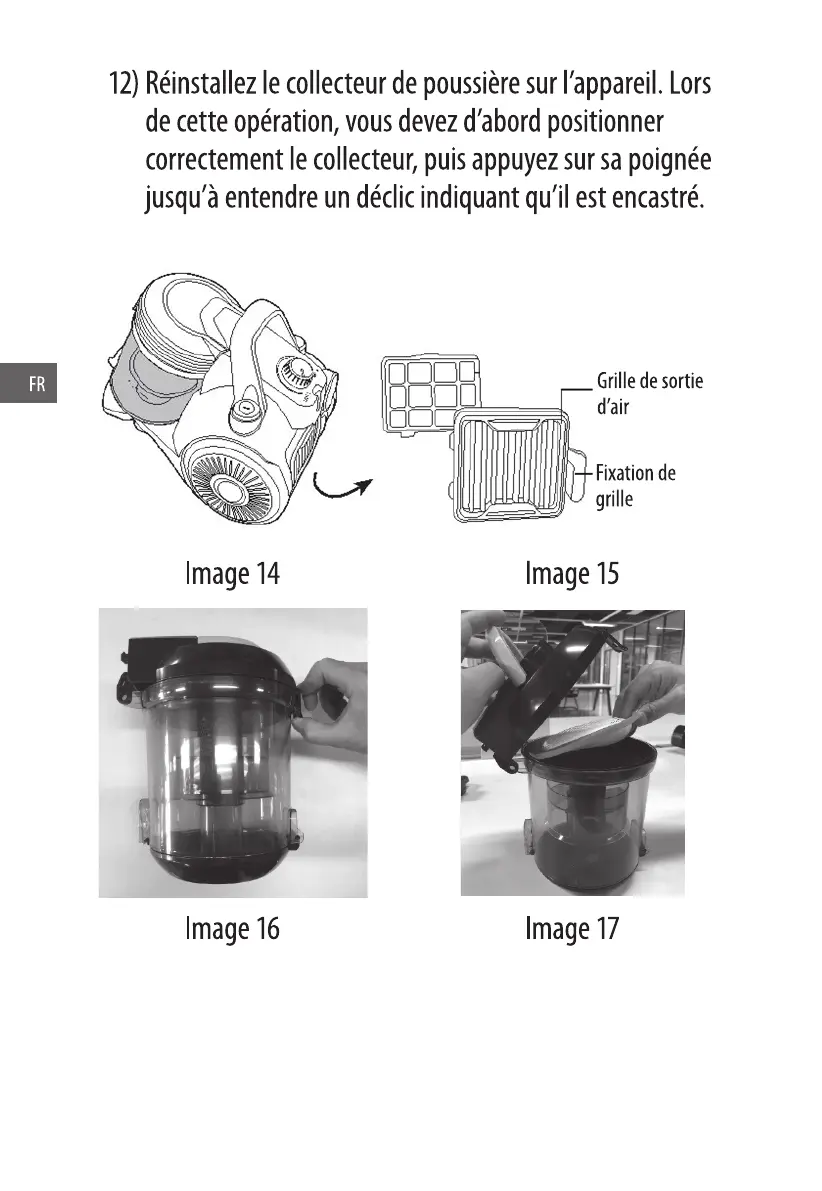 12) Réinstallez le collecteur de poussière sur l'appareil. Lors de cette opération, vous devez d'abord positionner correctement le collecteur, puis appuyez sur sa poignée jusqu'à entendre un déclic indiquant qu'il est encastré.

FR

Grille de sortie d'air

Fixation de grille

Image 14

Image 15

Image 16

Image 17