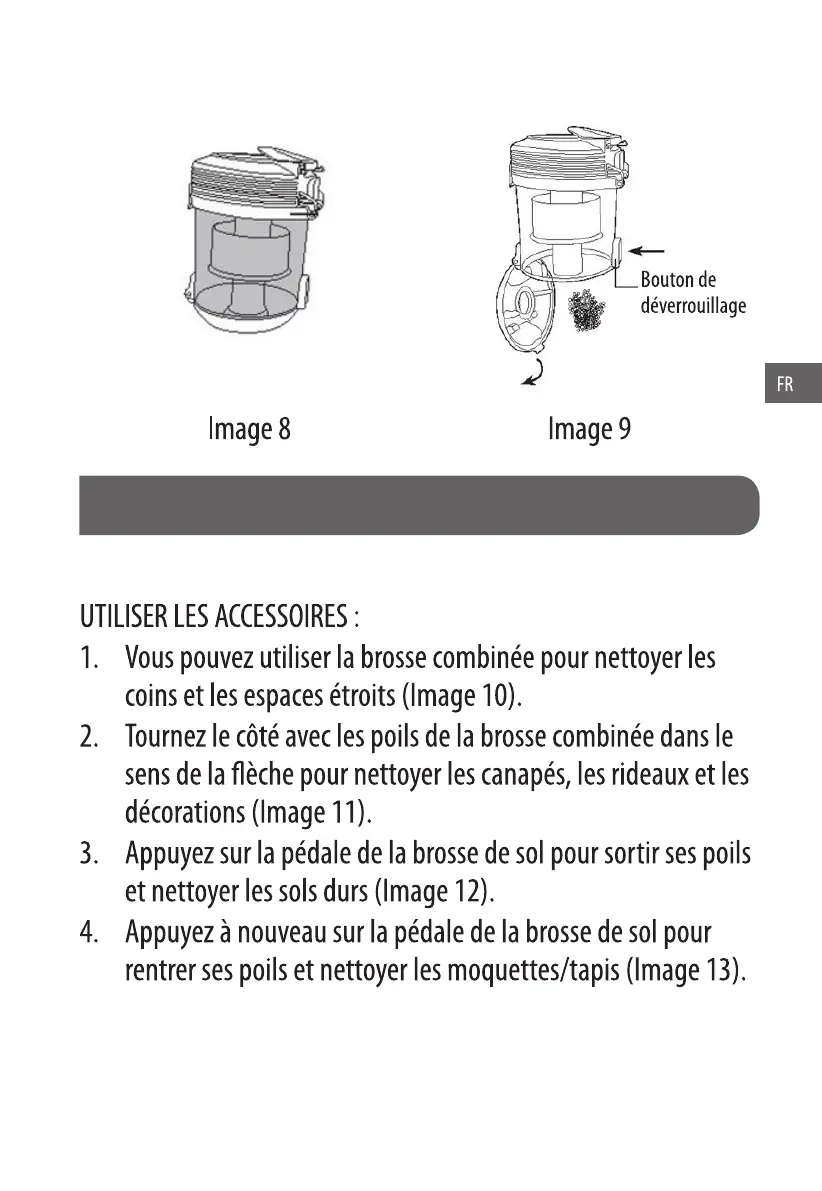 Bouton de déverrouillage

FR

Image 8

Image 9

UTILISER LES ACCESSOIRES :

1. Vous pouvez utiliser la brosse combinée pour nettoyer les coins et les espaces étroits (Image 10).

2. Tournez le côté avec les poils de la brosse combinée dans le sens de la flèche pour nettoyer les canapés, les rideaux et les décorations (Image 11).

3. Appuyez sur la pédale de la brosse de sol pour sortir ses poils et nettoyer les sols durs (Image 12).

4. Appuyez à nouveau sur la pédale de la brosse de sol pour rentrer ses poils et nettoyer les moquettes/tapis (Image 13).