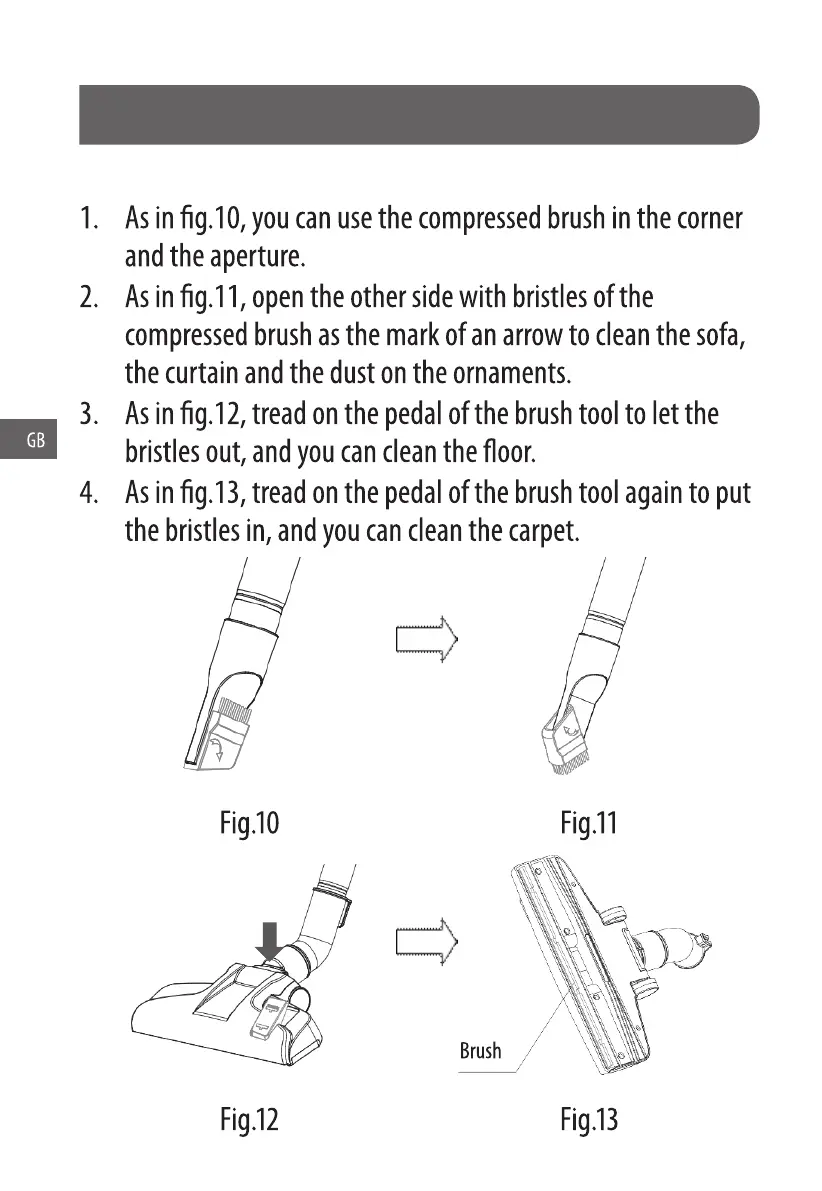 1. As in fig.10, you can use the compressed brush in the corner and the aperture.
2. As in fig.11, open the other side with bristles of the compressed brush as the mark of an arrow to clean the sofa, the curtain and the dust on the ornaments.
3. As in fig.12, tread on the pedal of the brush tool to let the bristles out, and you can clean the floor.
4. As in fig.13, tread on the pedal of the brush tool again to put the bristles in, and you can clean the carpet.

GB

Fig.10

Fig.11

Brush

Fig.12

Fig.13