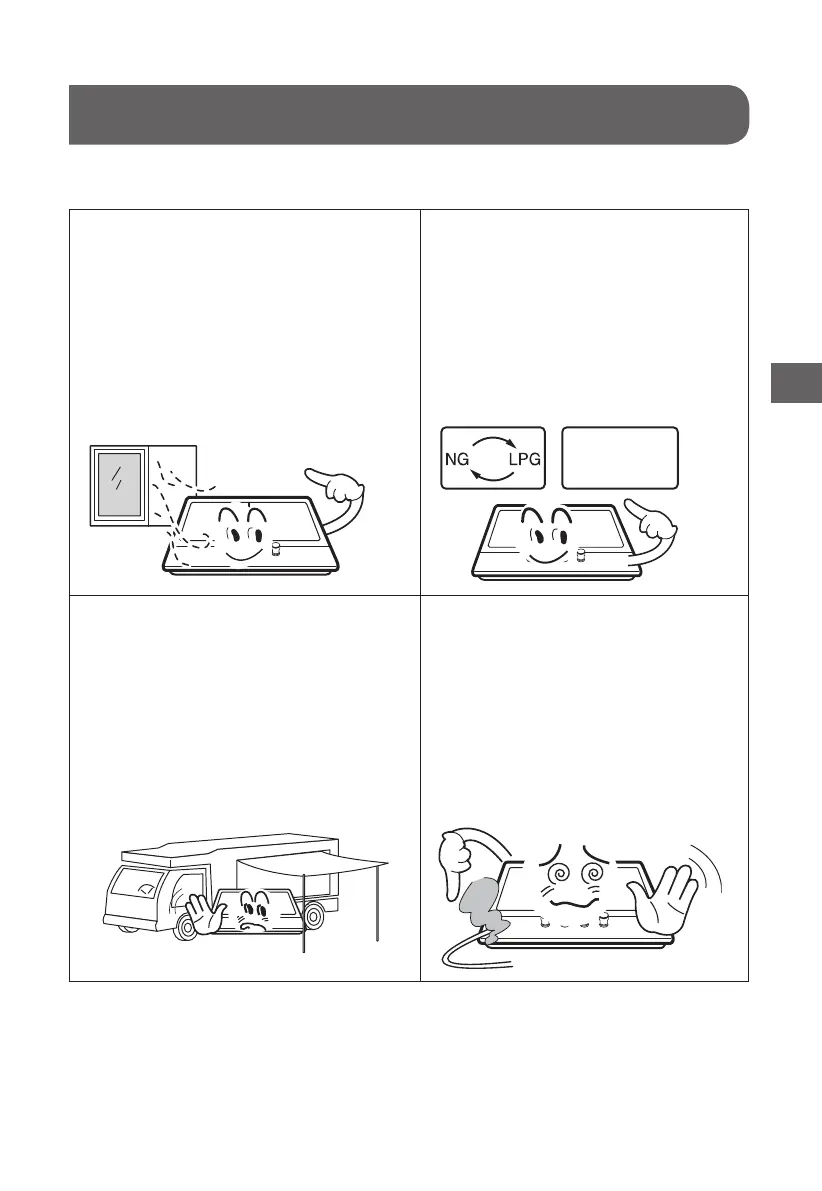 NG LPG