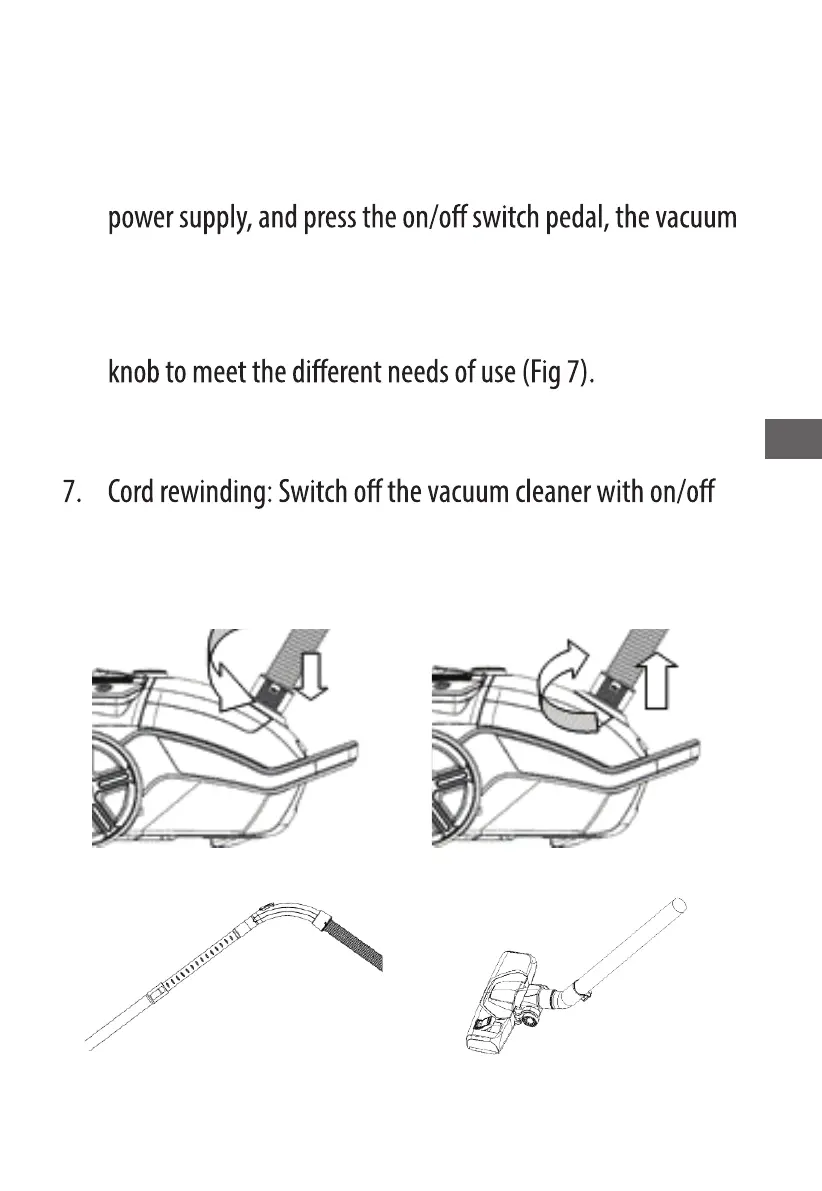 power supply, and press the on/off switch pedal, the vacuum

knob to meet the different needs of use (Fig 7).

7. Cord rewinding: Switch off the vacuum cleaner with on/off