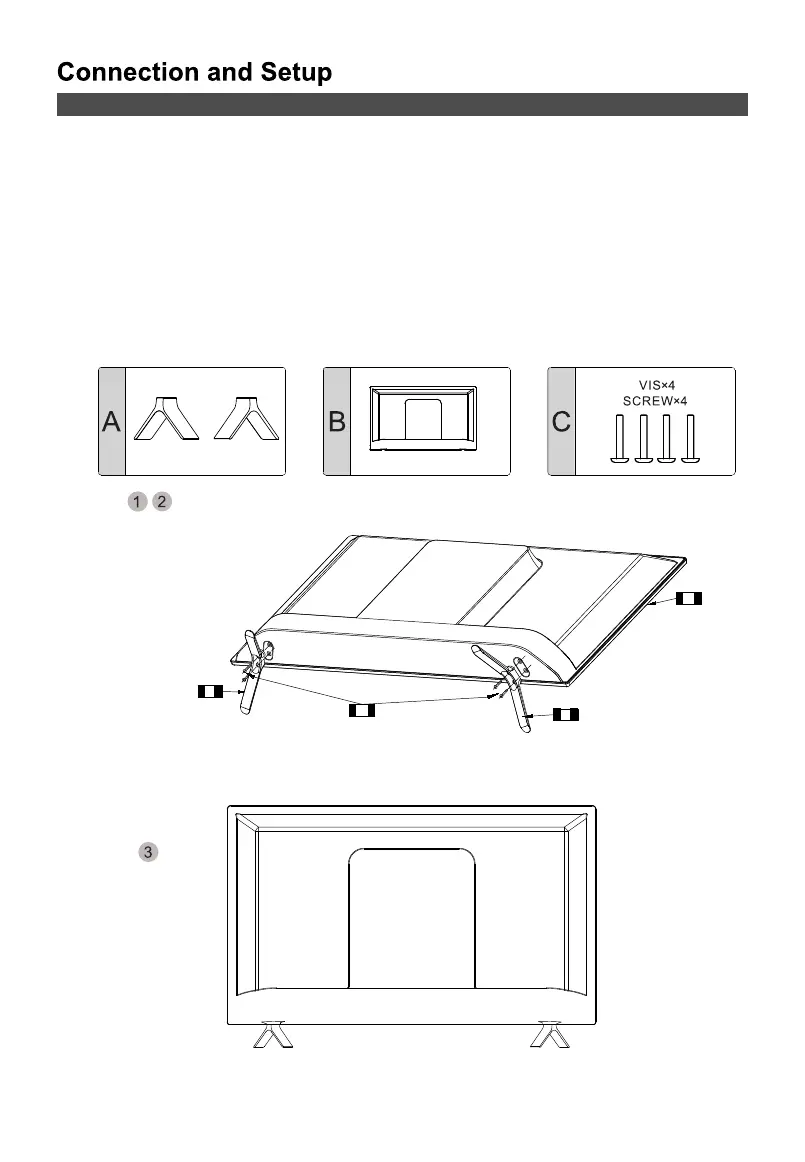 Connection and Setup

A

B

C
VIS×4
SCREW×4

1 2

3