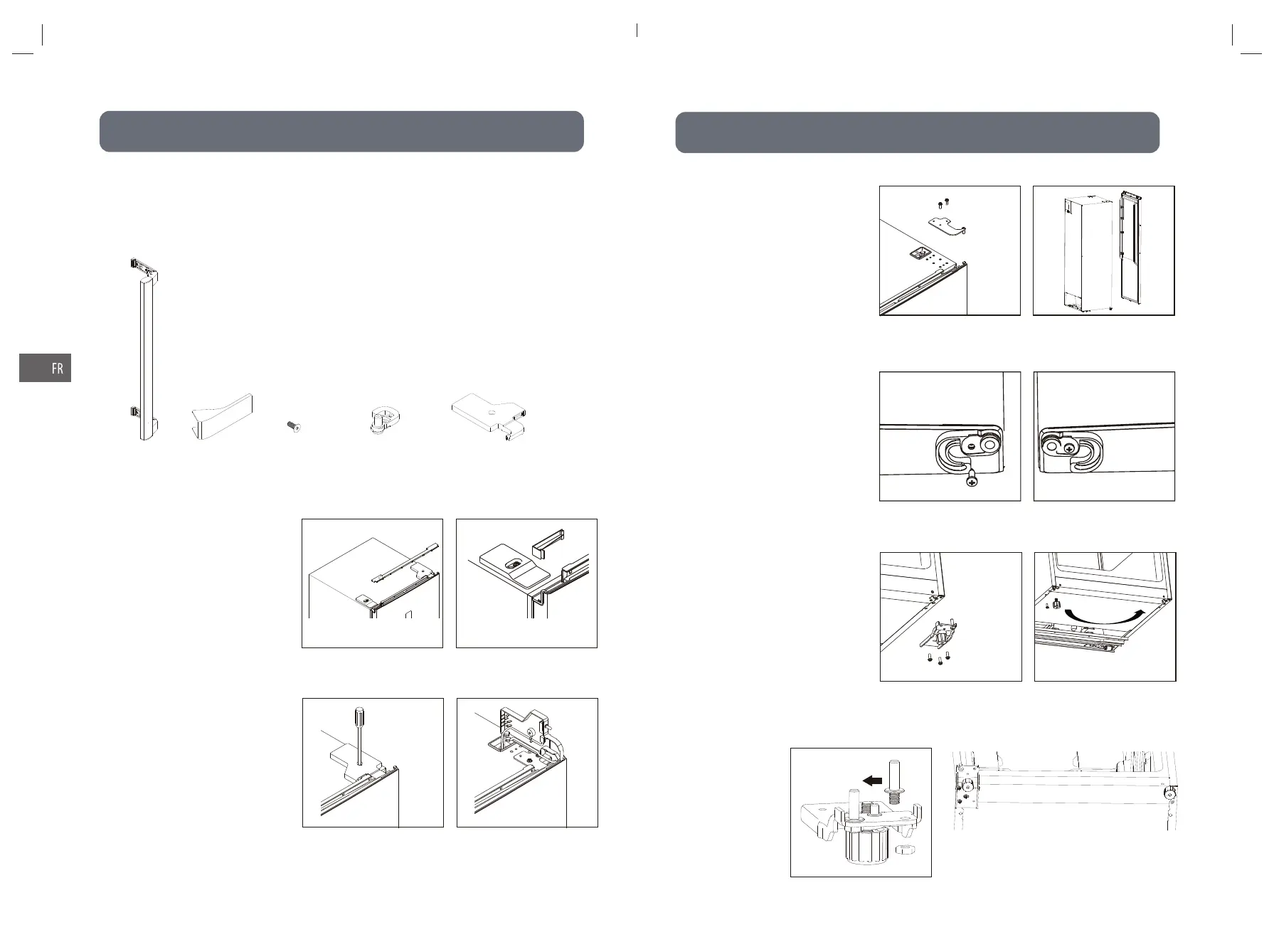 FR