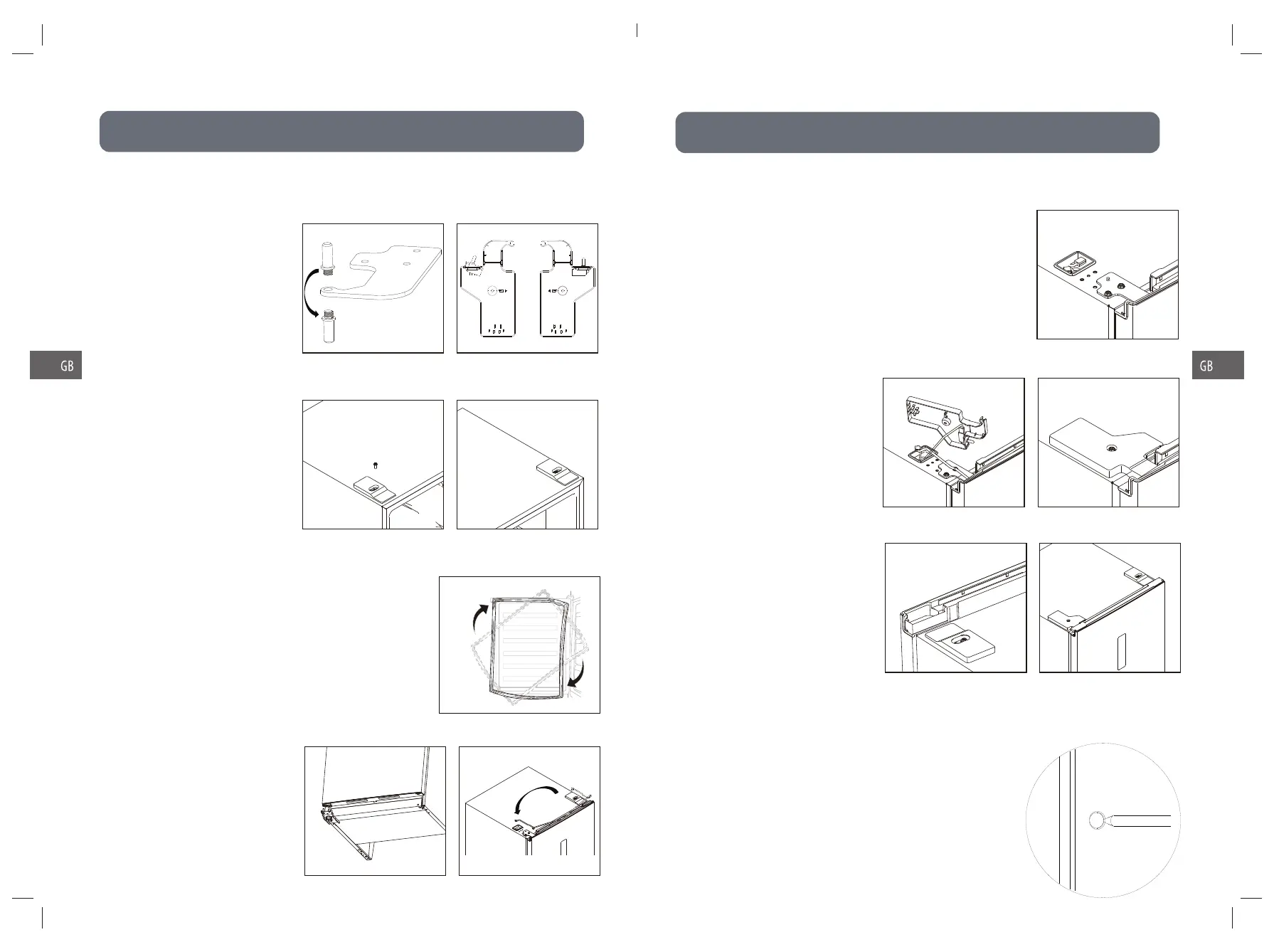 GB

GB