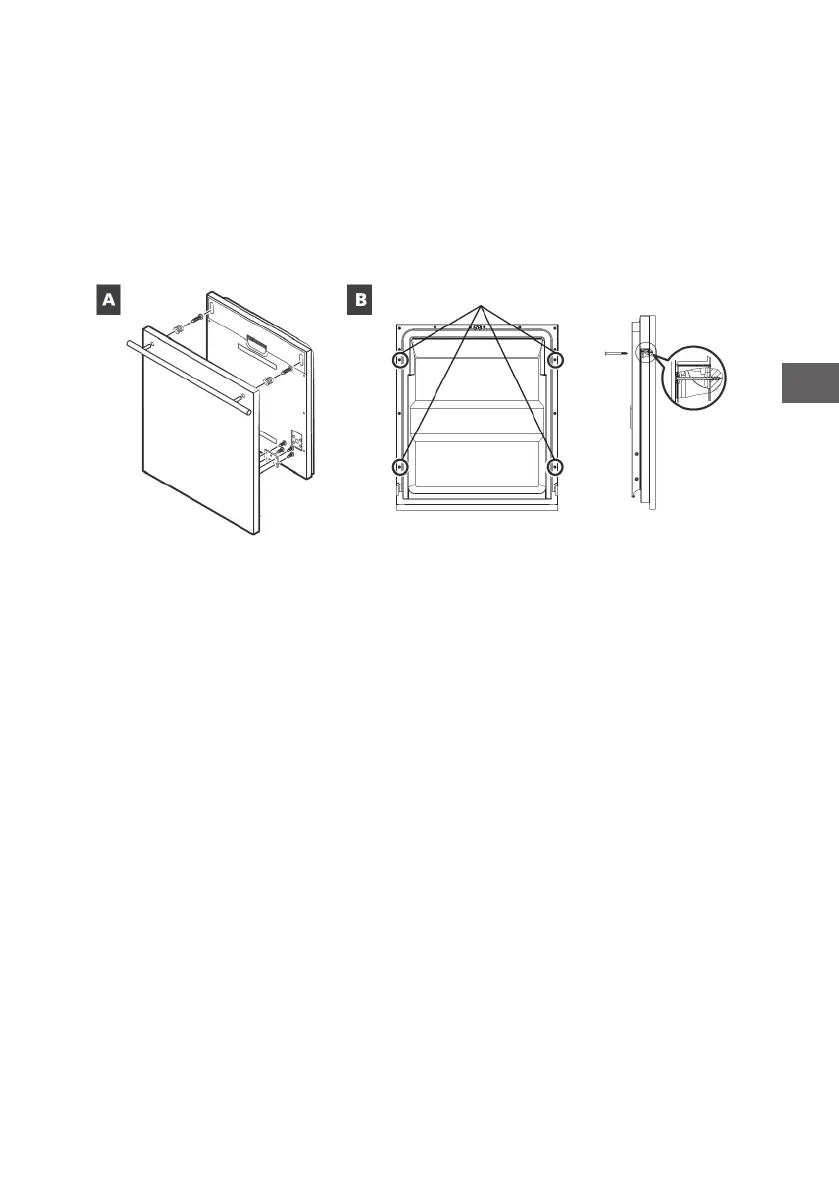 A

B