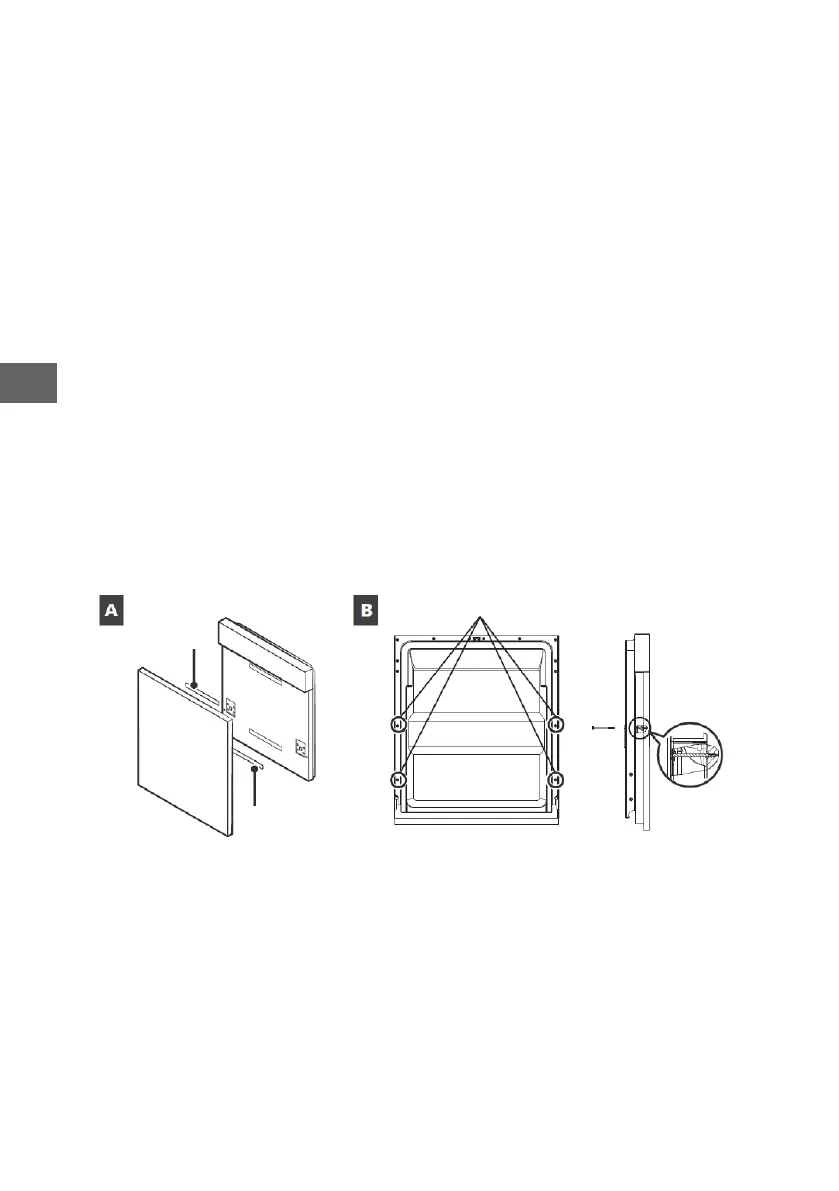 A

B