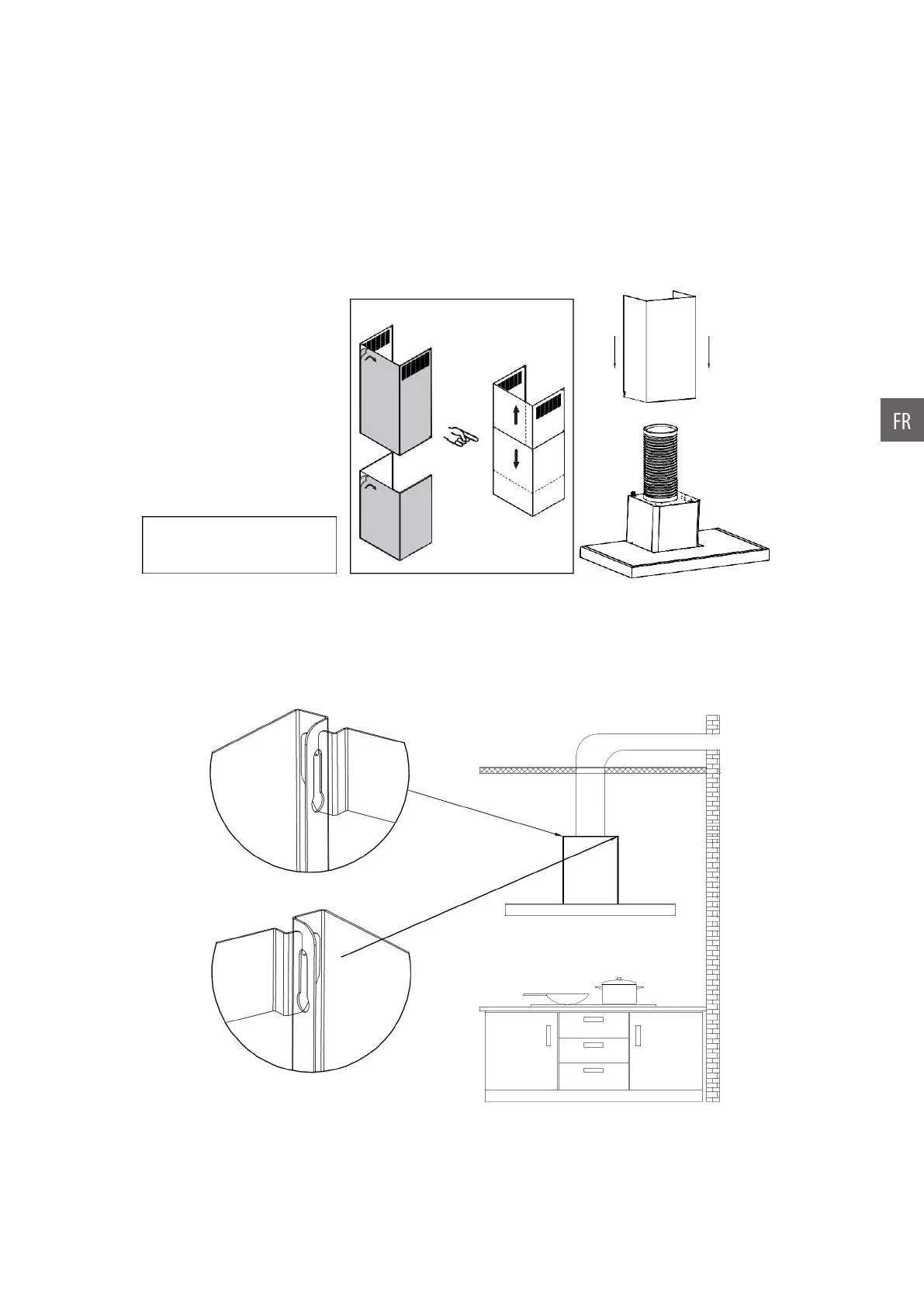 FR