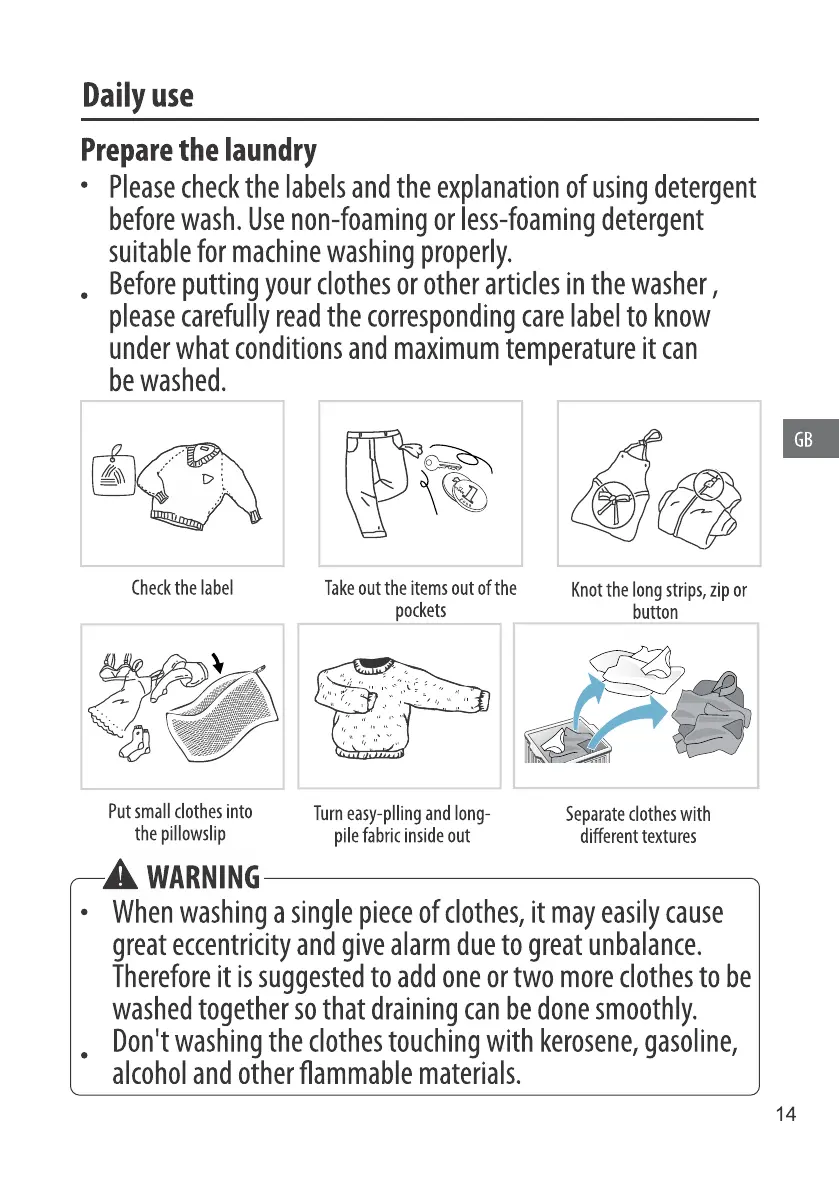 Daily use

Prepare the laundry

• Please check the labels and the explanation of using detergent before wash. Use non-foaming or less-foaming detergent suitable for machine washing properly.
• Before putting your clothes or other articles in the washer , please carefully read the corresponding care label to know under what conditions and maximum temperature it can be washed.

GB

Check the label

Take out the items out of the pockets

Knot the long strips, zip or button

Put small clothes into the pillowslip

Turn easy-plling and long-pile fabric inside out

Separate clothes with different textures

WARNING

• When washing a single piece of clothes, it may easily cause great eccentricity and give alarm due to great unbalance. Therefore it is suggested to add one or two more clothes to be washed together so that draining can be done smoothly.
• Don't washing the clothes touching with kerosene, gasoline, alcohol and other flammable materials.

14