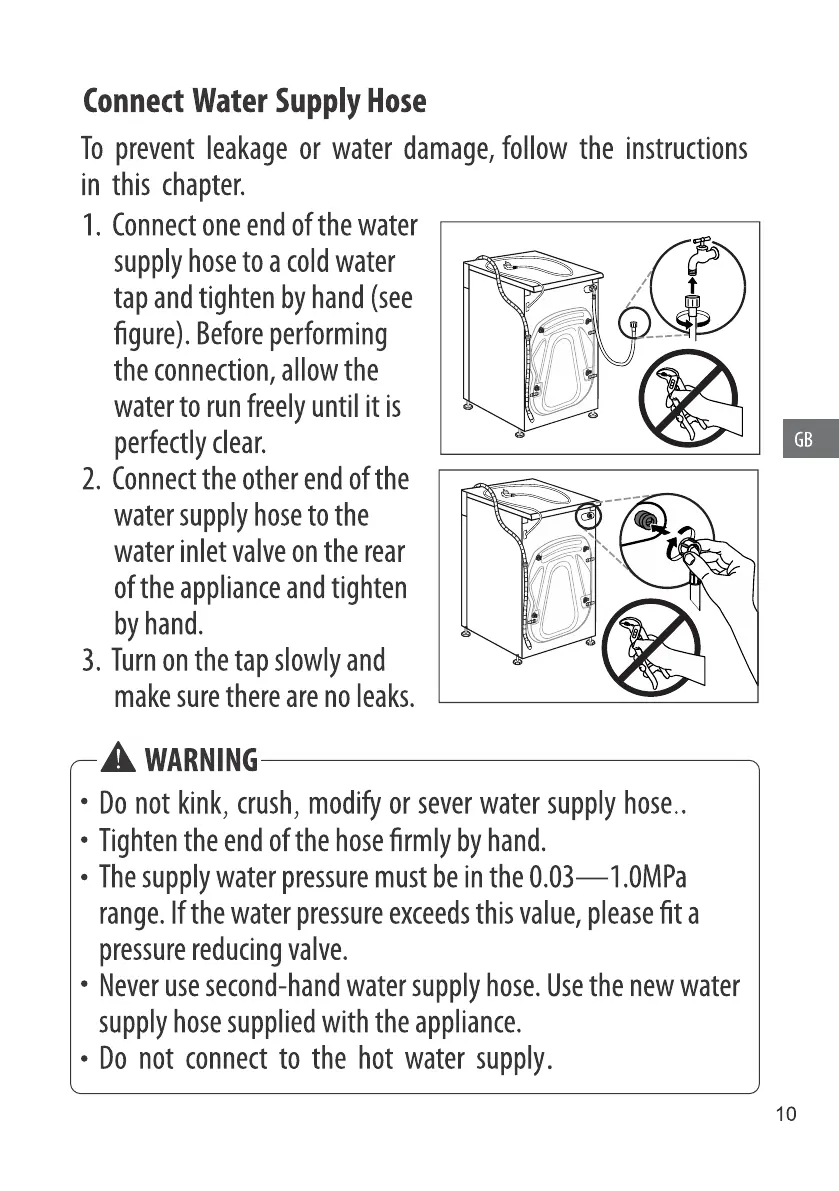 Connect Water Supply Hose

To prevent leakage or water damage, follow the instructions in this chapter.

1. Connect one end of the water supply hose to a cold water tap and tighten by hand (see figure). Before performing the connection, allow the water to run freely until it is perfectly clear.
2. Connect the other end of the water supply hose to the water inlet valve on the rear of the appliance and tighten by hand.
3. Turn on the tap slowly and make sure there are no leaks.

GB

WARNING

• Do not kink, crush, modify or sever water supply hose..
• Tighten the end of the hose firmly by hand.
• The supply water pressure must be in the 0.03—1.0MPa range. If the water pressure exceeds this value, please fit a pressure reducing valve.
• Never use second-hand water supply hose. Use the new water supply hose supplied with the appliance.
• Do not connect to the hot water supply.

10