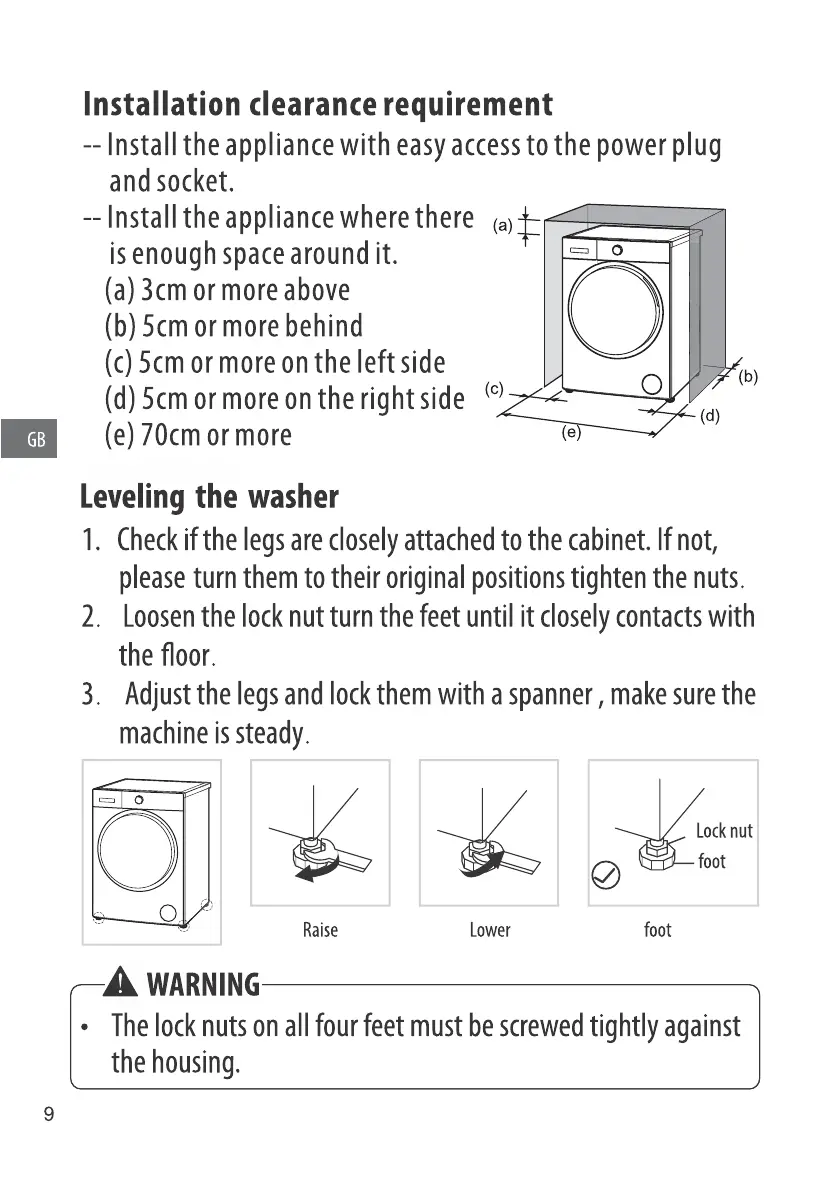 Installation clearance requirement

-- Install the appliance with easy access to the power plug and socket.

-- Install the appliance where there is enough space around it.
(a) 3cm or more above
(b) 5cm or more behind
(c) 5cm or more on the left side
(d) 5cm or more on the right side
(e) 70cm or more

(a)
(b)
(c)
(d)
(e)

GB

Leveling the washer

1. Check if the legs are closely attached to the cabinet. If not, please turn them to their original positions tighten the nuts.
2. Loosen the lock nut turn the feet until it closely contacts with the floor.
3. Adjust the legs and lock them with a spanner , make sure the machine is steady.

Raise
Lower
Lock nut
foot
foot

WARNING
• The lock nuts on all four feet must be screwed tightly against the housing.

9