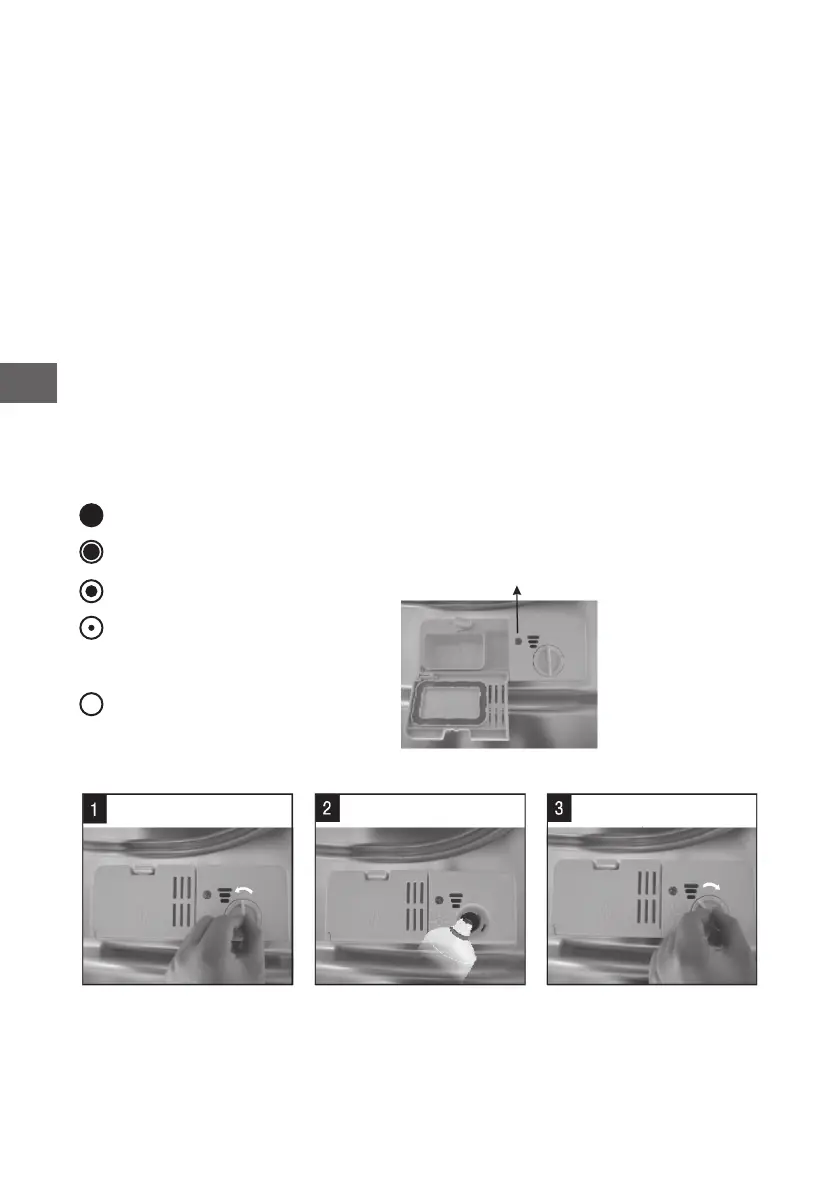 1

2

3