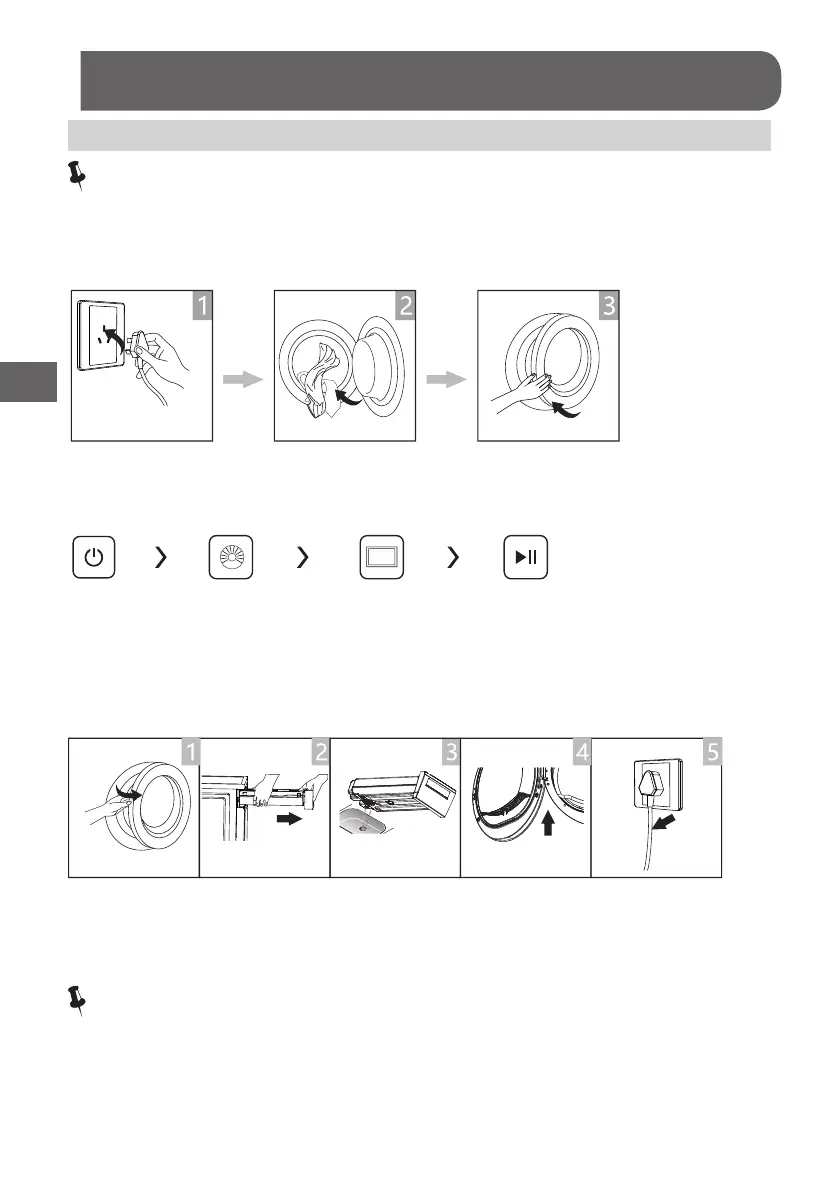 1

2

3

1

2

3

4

5