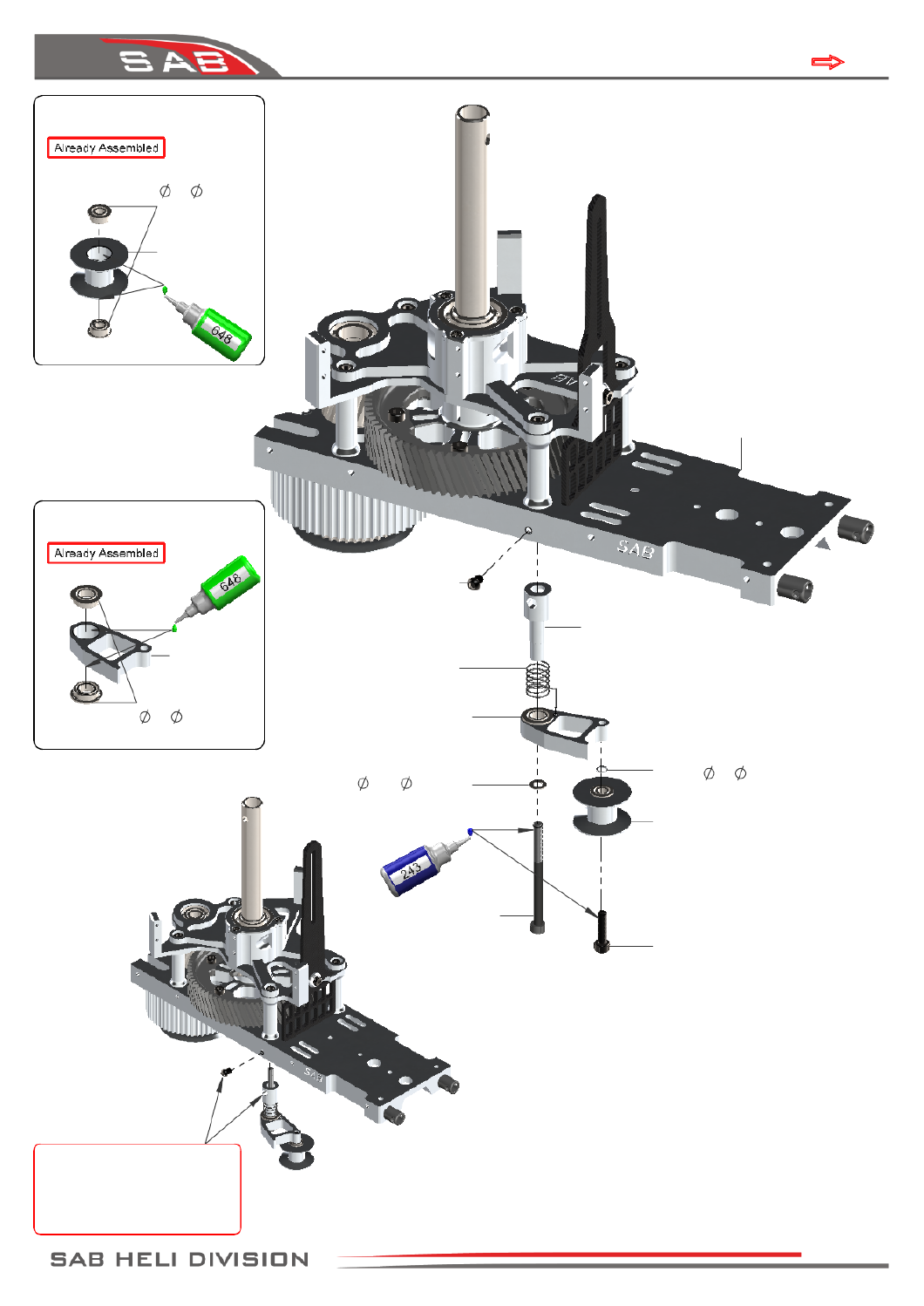 SAB

Already Assembled

$\varnothing$ $\varnothing$

648

Already Assembled

648

$\varnothing$ $\varnothing$

SAB

$\varnothing$ $\varnothing$

$\varnothing$ $\varnothing$

243

SAB

SAB HELI DIVISION