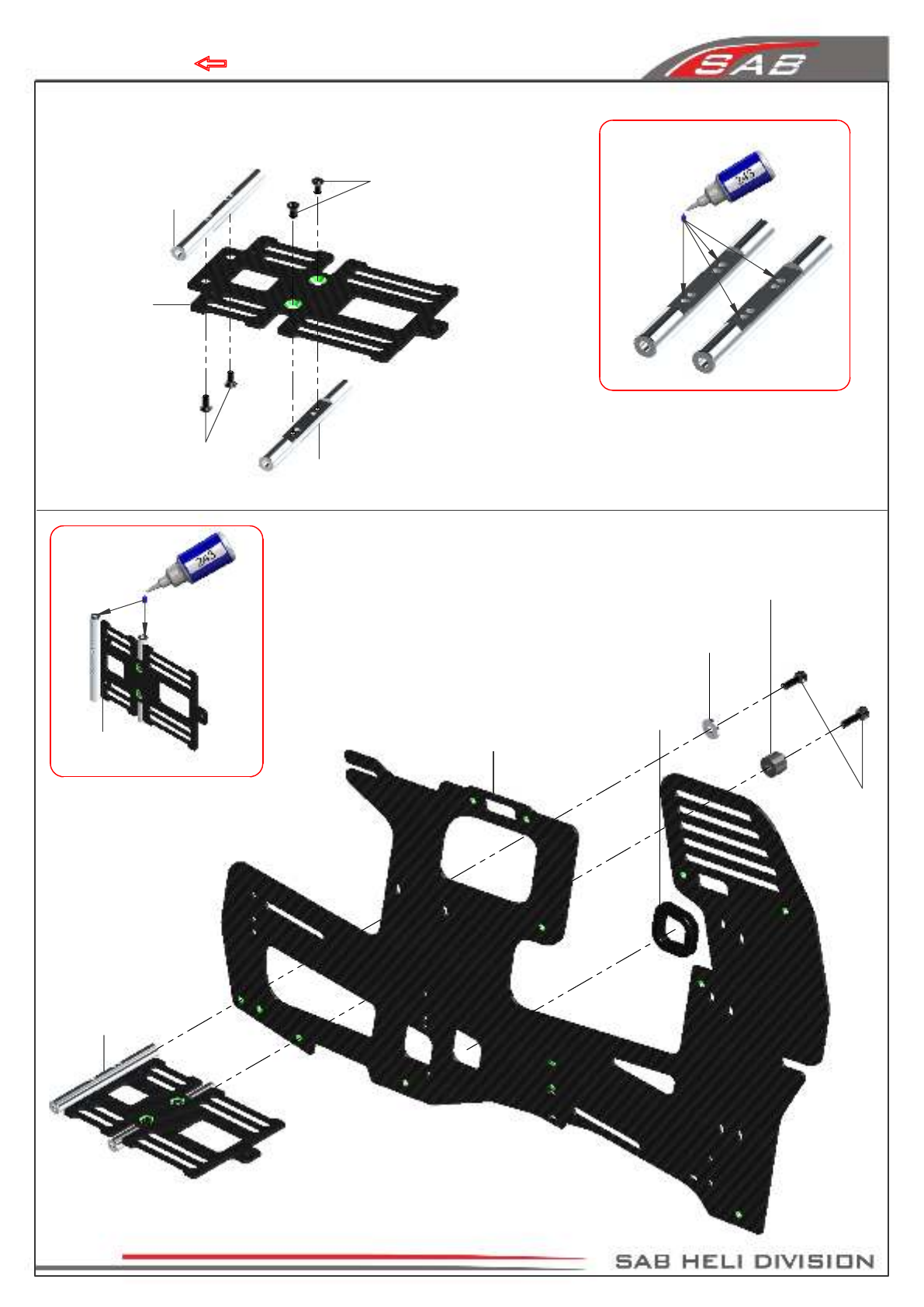 SAB

243

243

SAB HELI DIVISION