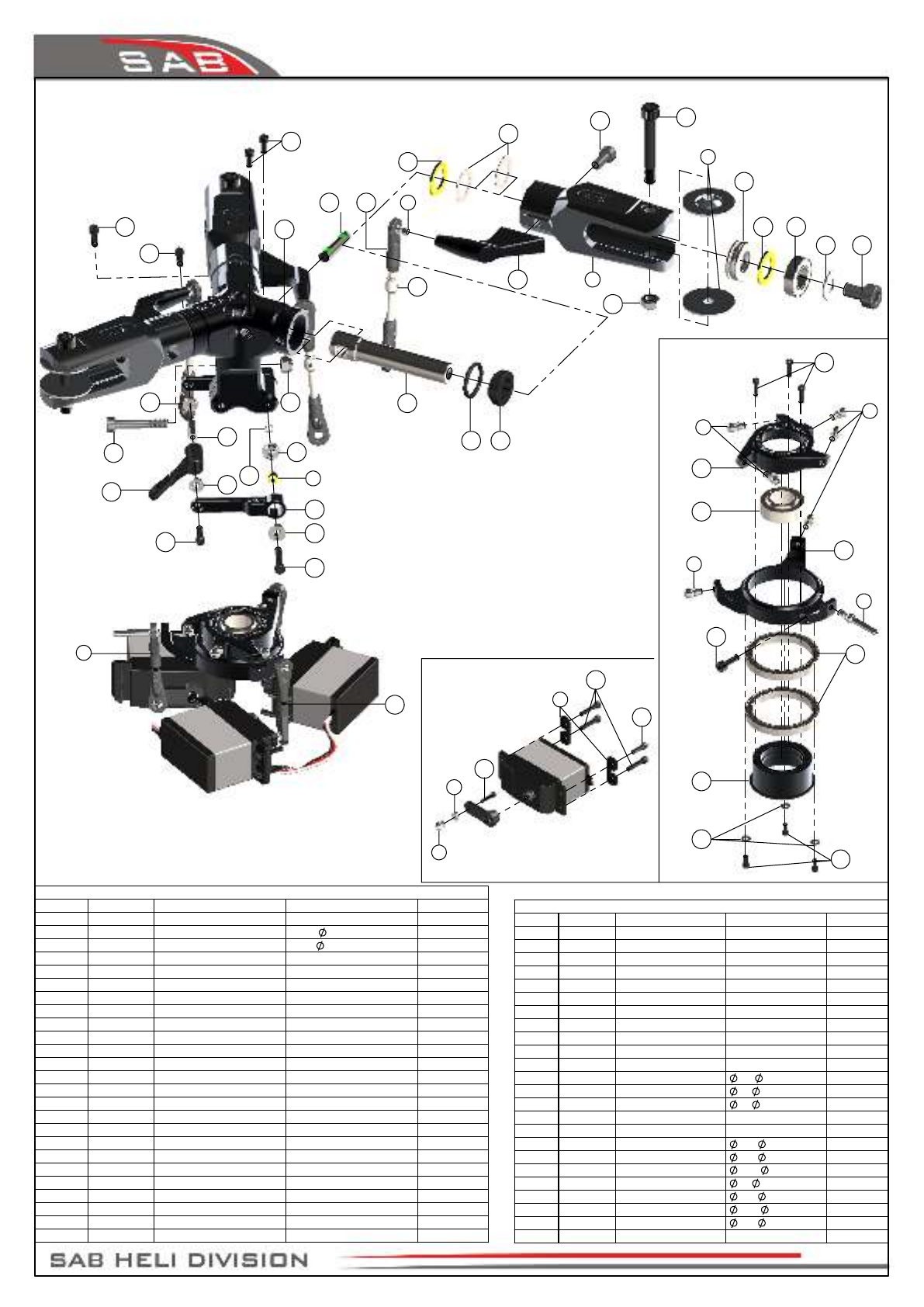 SAB

SAB HELI DIVISION