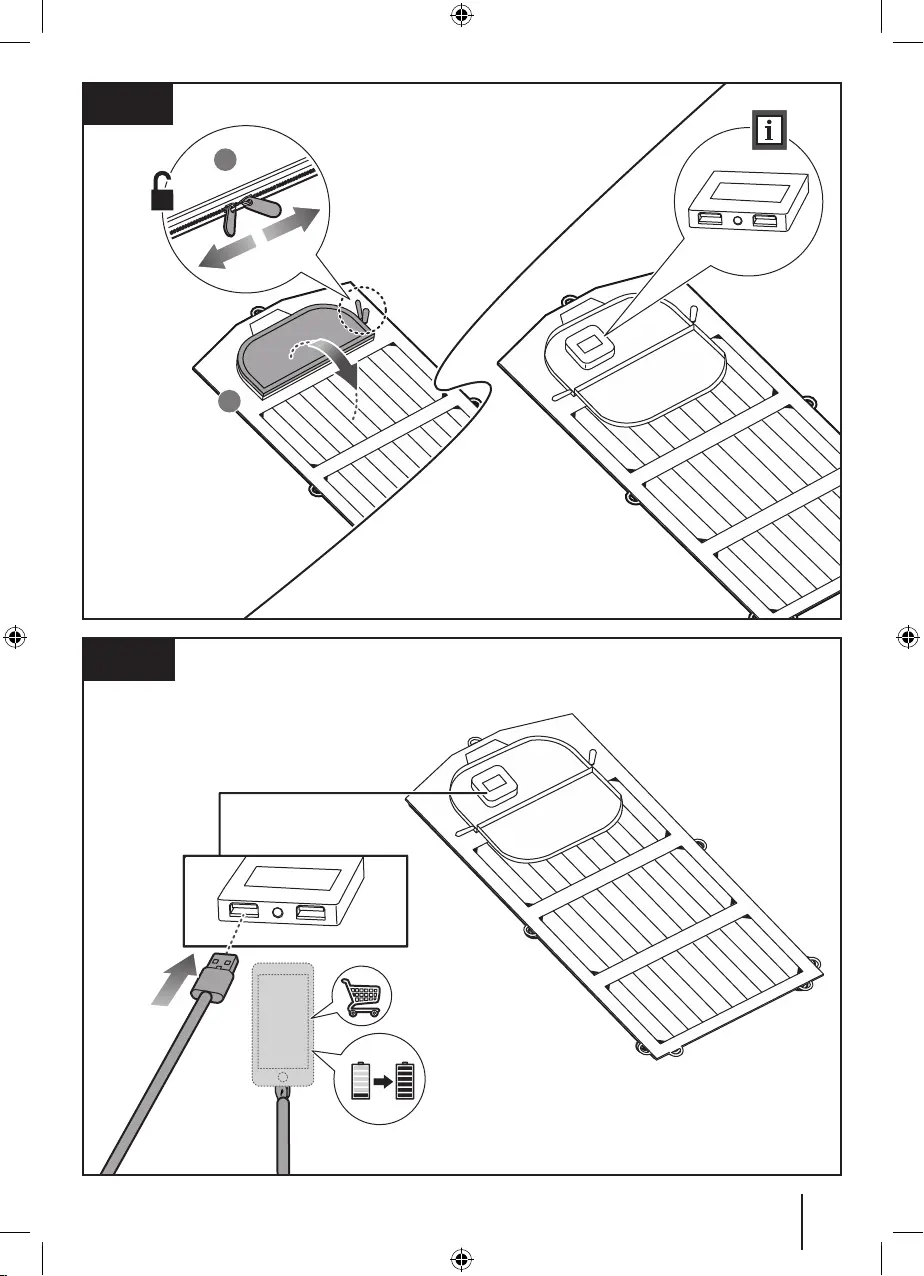 i