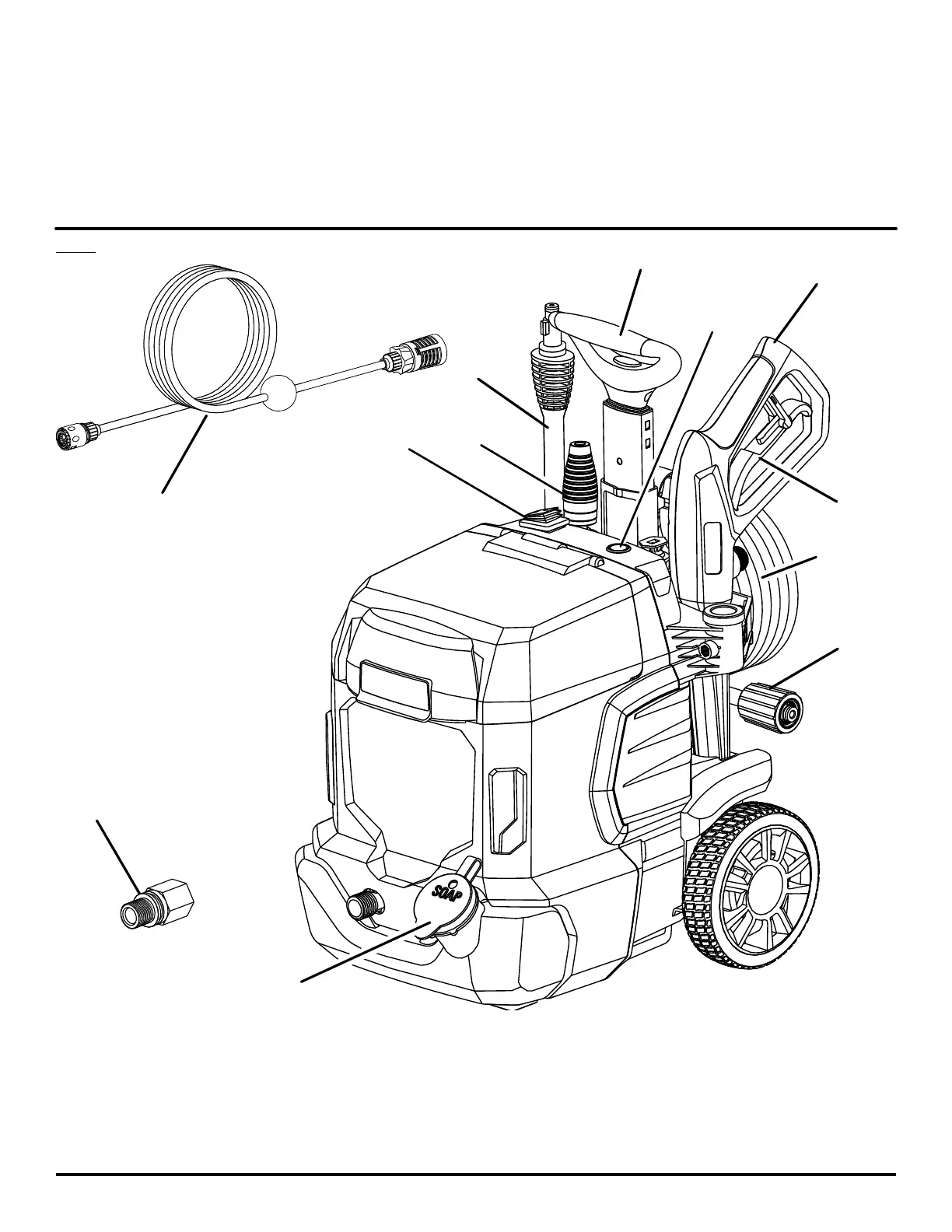 SOAP