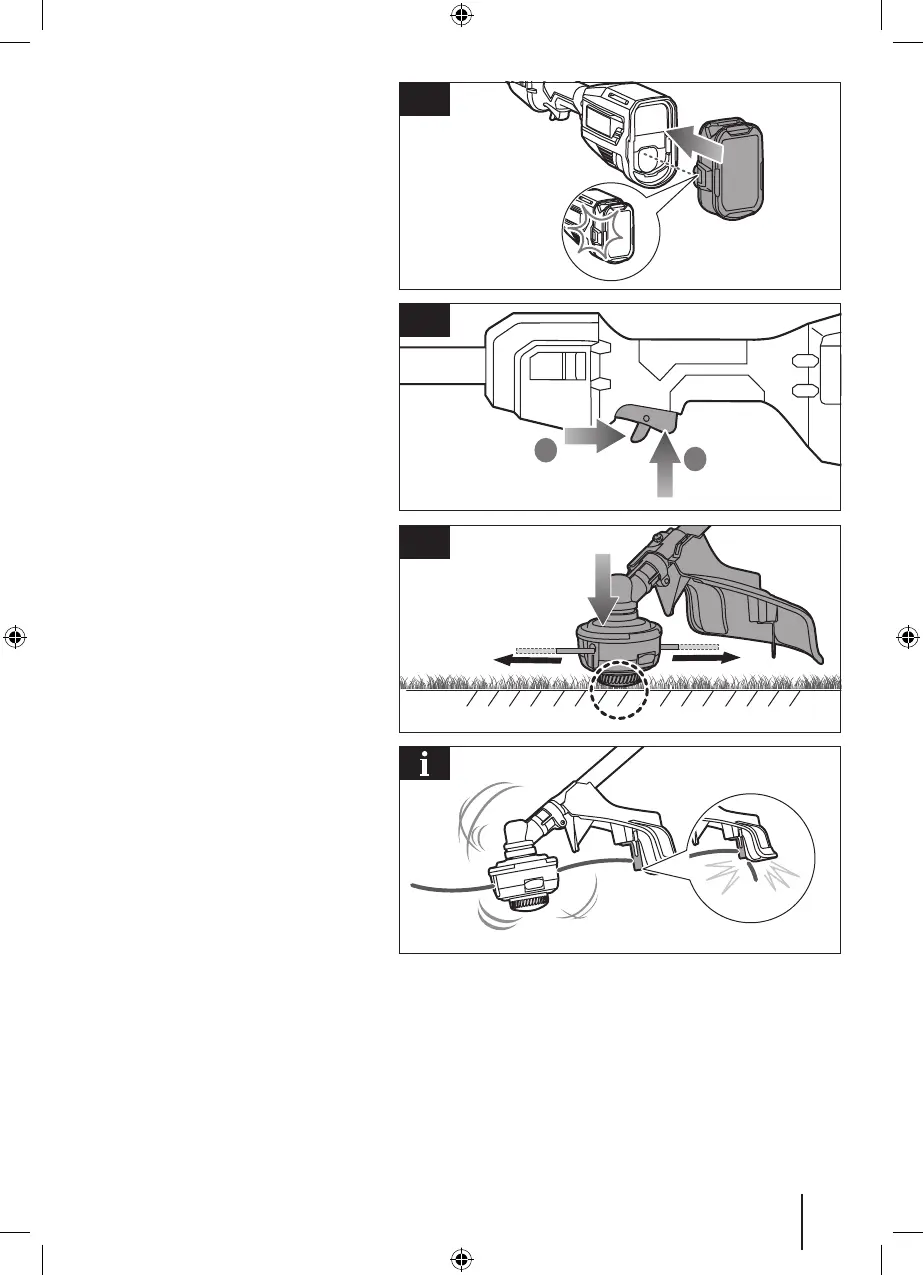 i