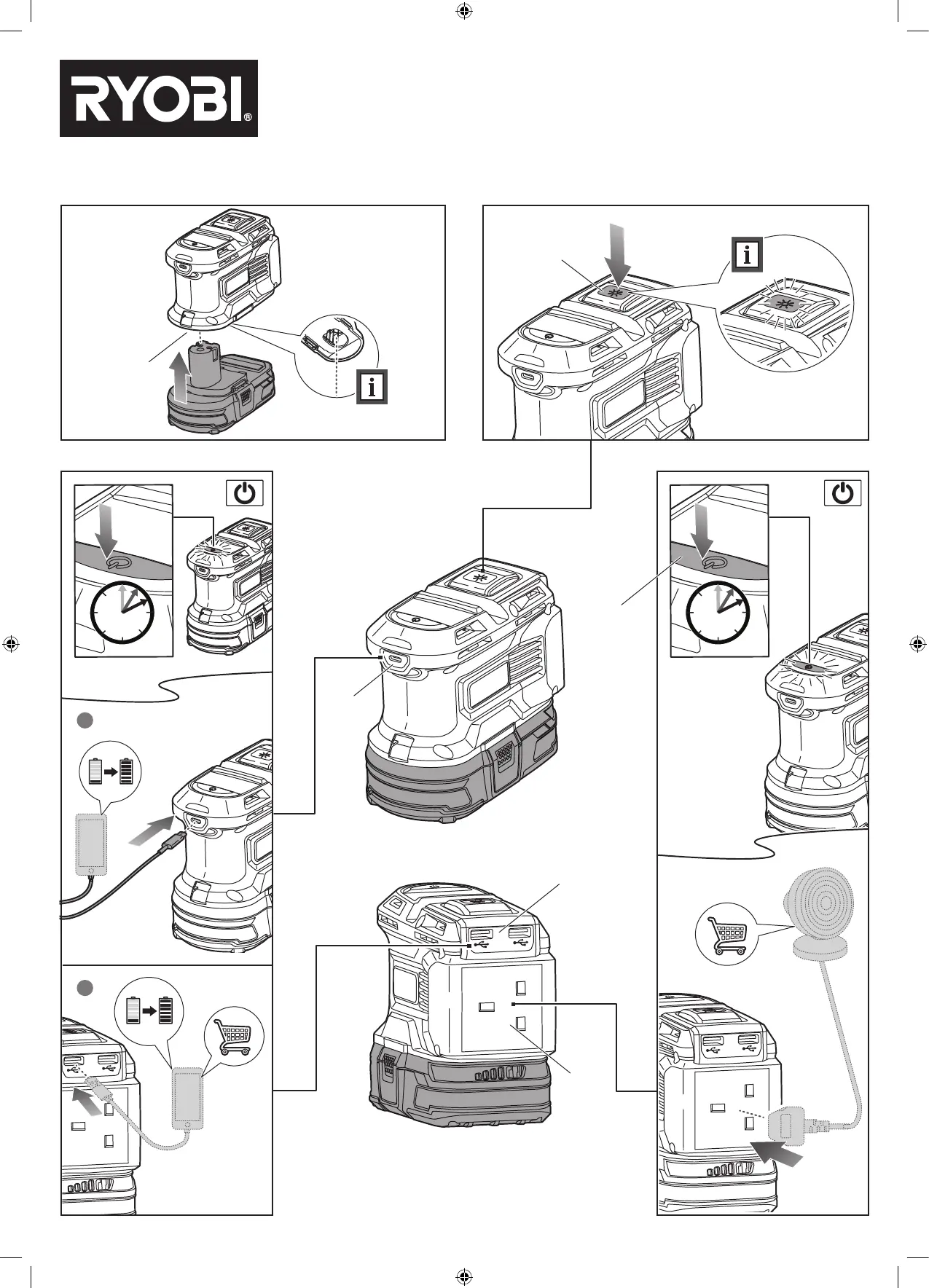 RYOBI®