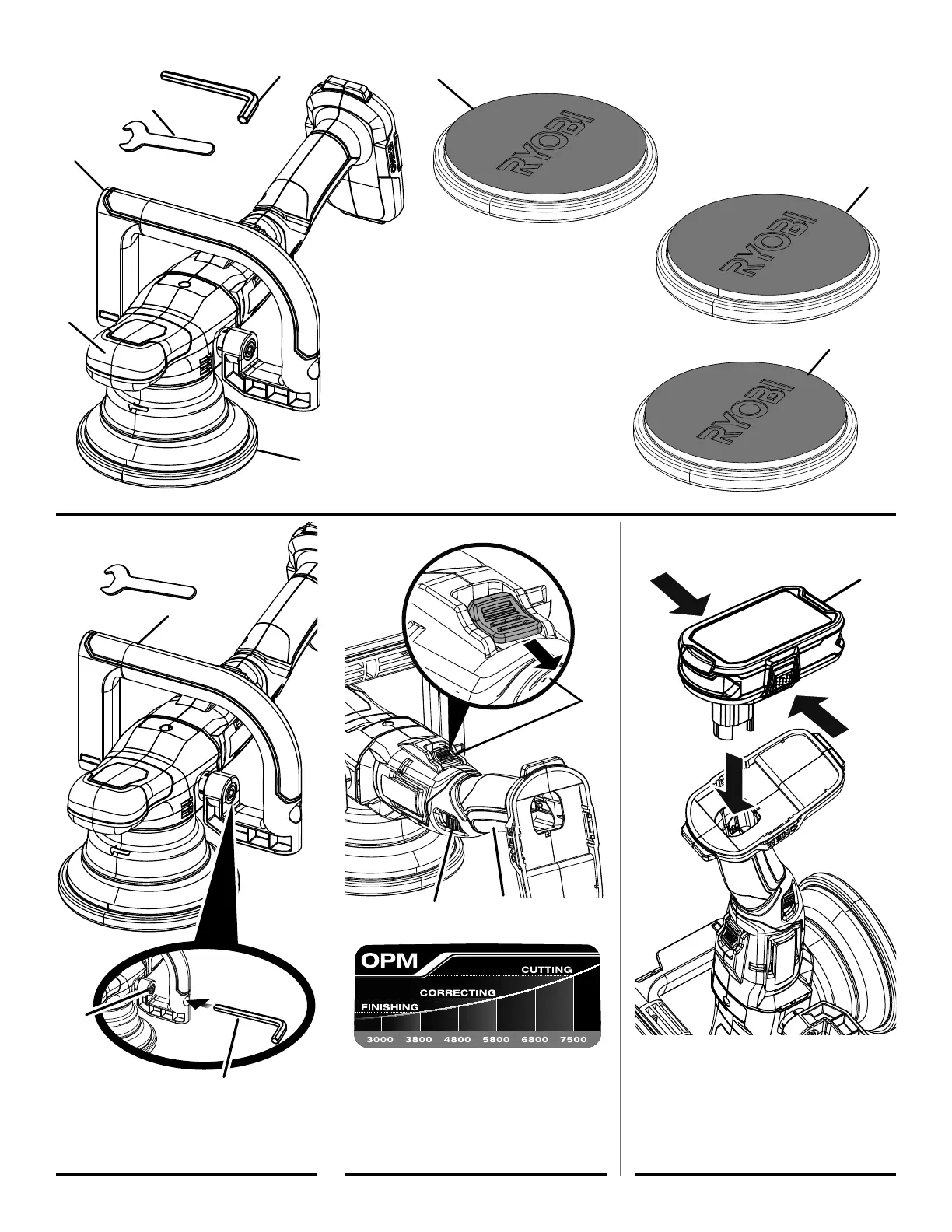 RYOBI

RYOBI

RYOBI

OPM

CUTTING

CORRECTING

FINISHING

3000 3800 4800 5800 6800 7500