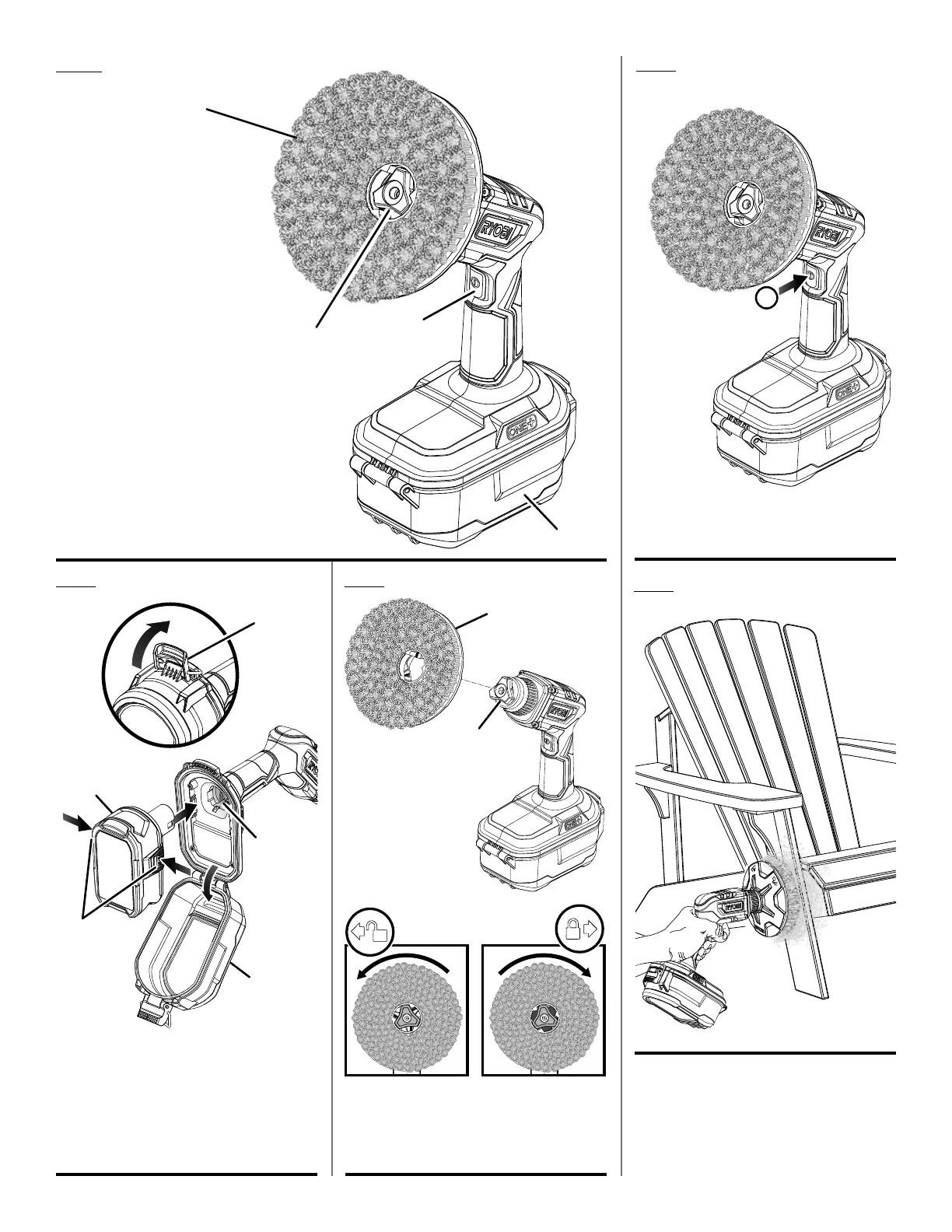 RYOBI
ONE+
RYOBI
ONE+
RYOBI
ONE+
RYOBI