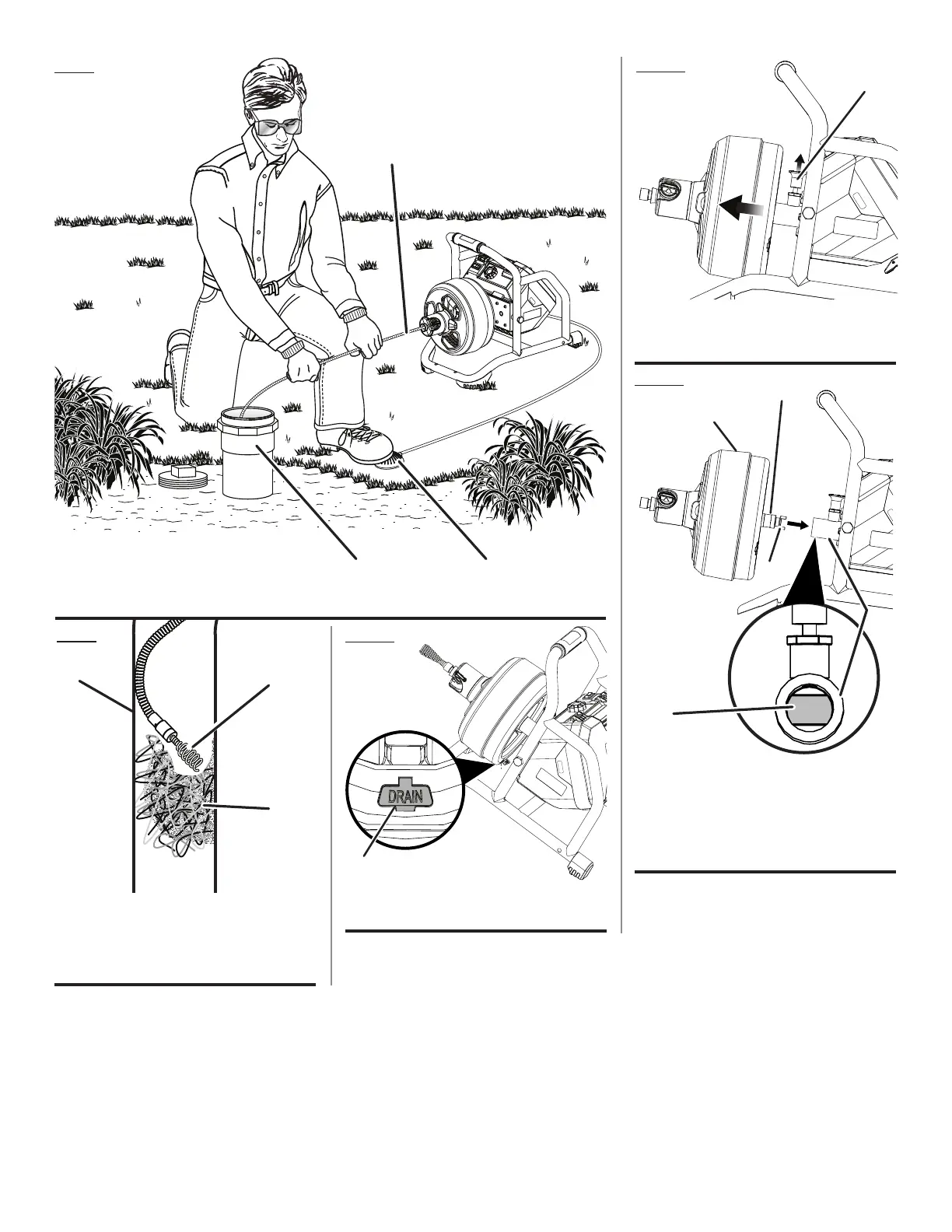 DRAIN