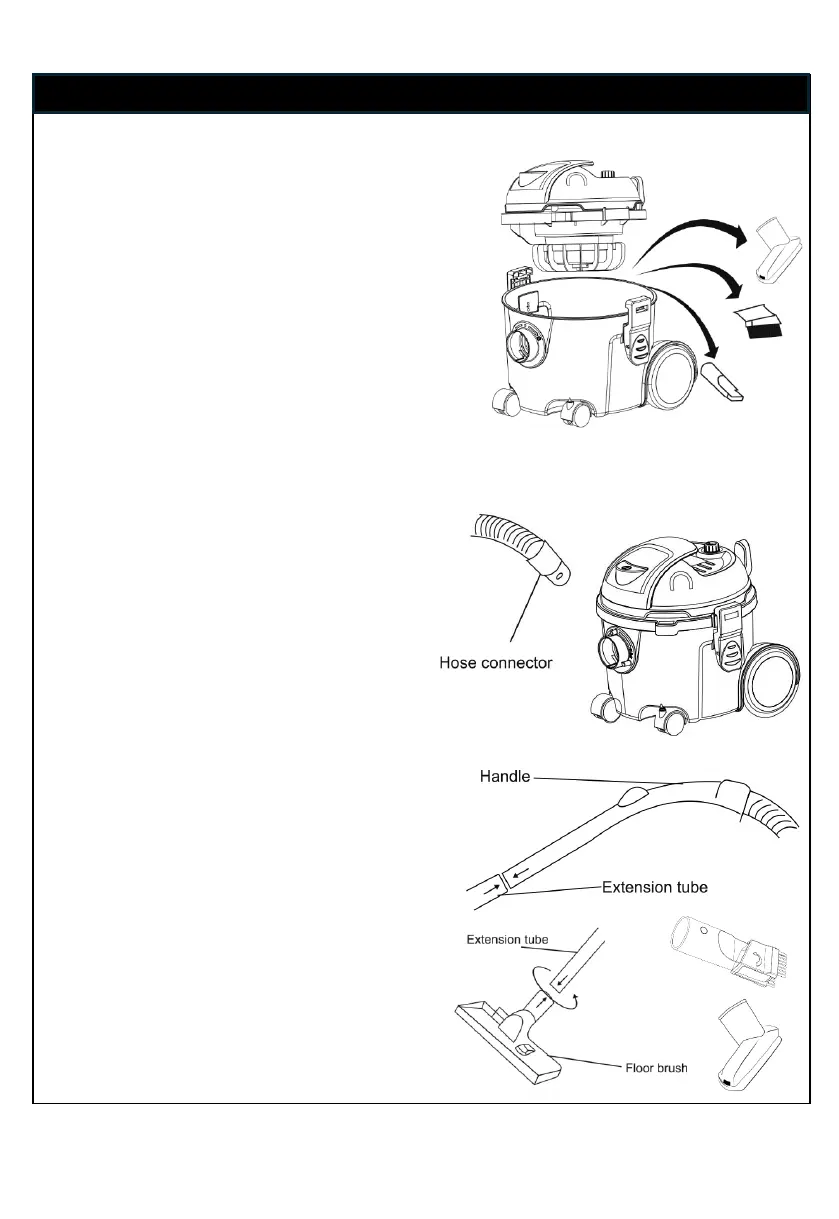 Hose connector

Handle

Extension tube

Extension tube

Floor brush