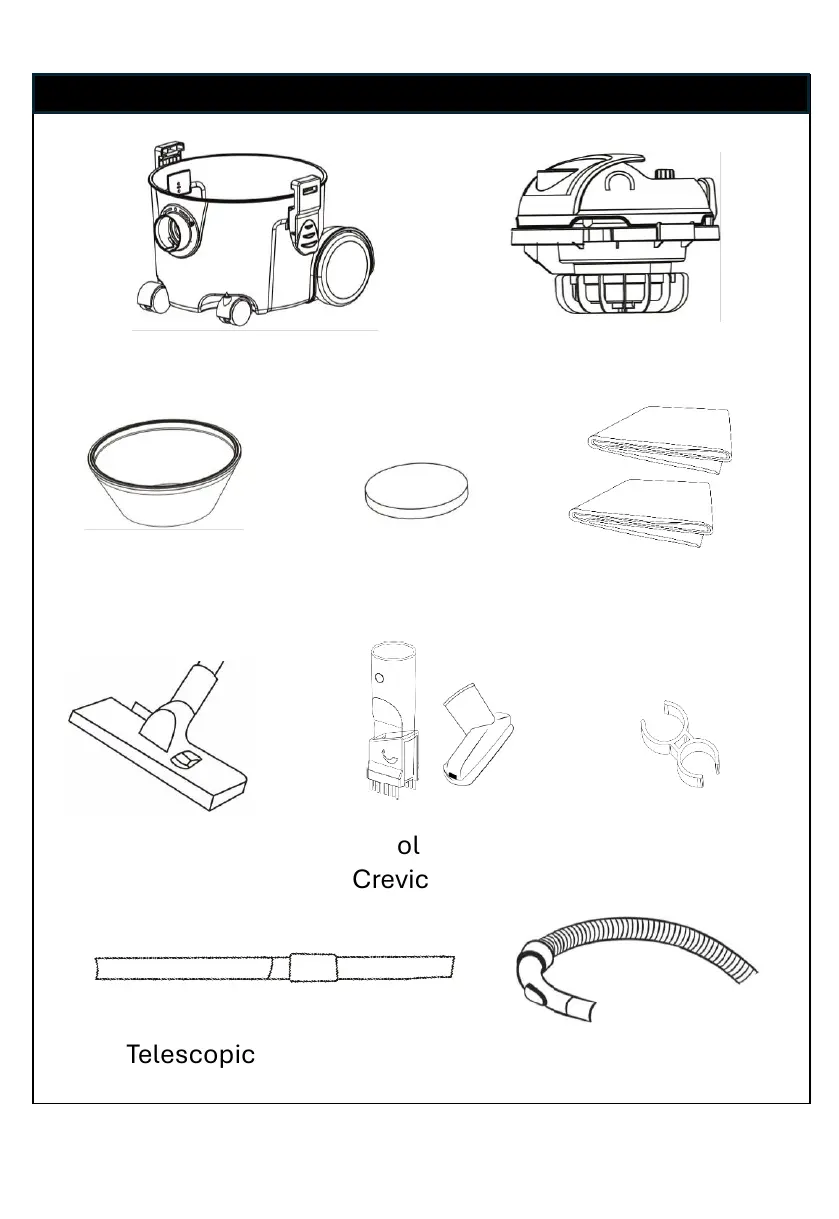 ol
Crevic

Telescopic