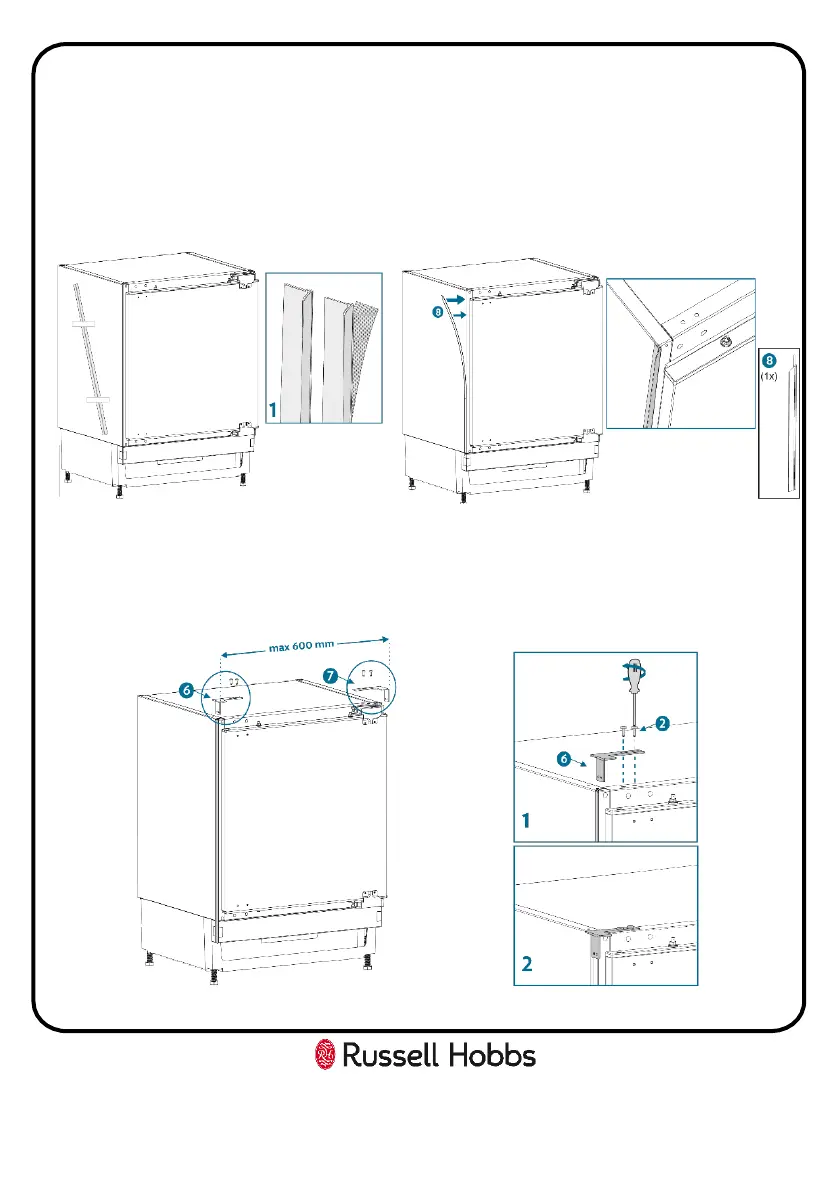 1

8

8
(1x)

max 600 mm

6

7

2

6

1

2

Russell Hobbs