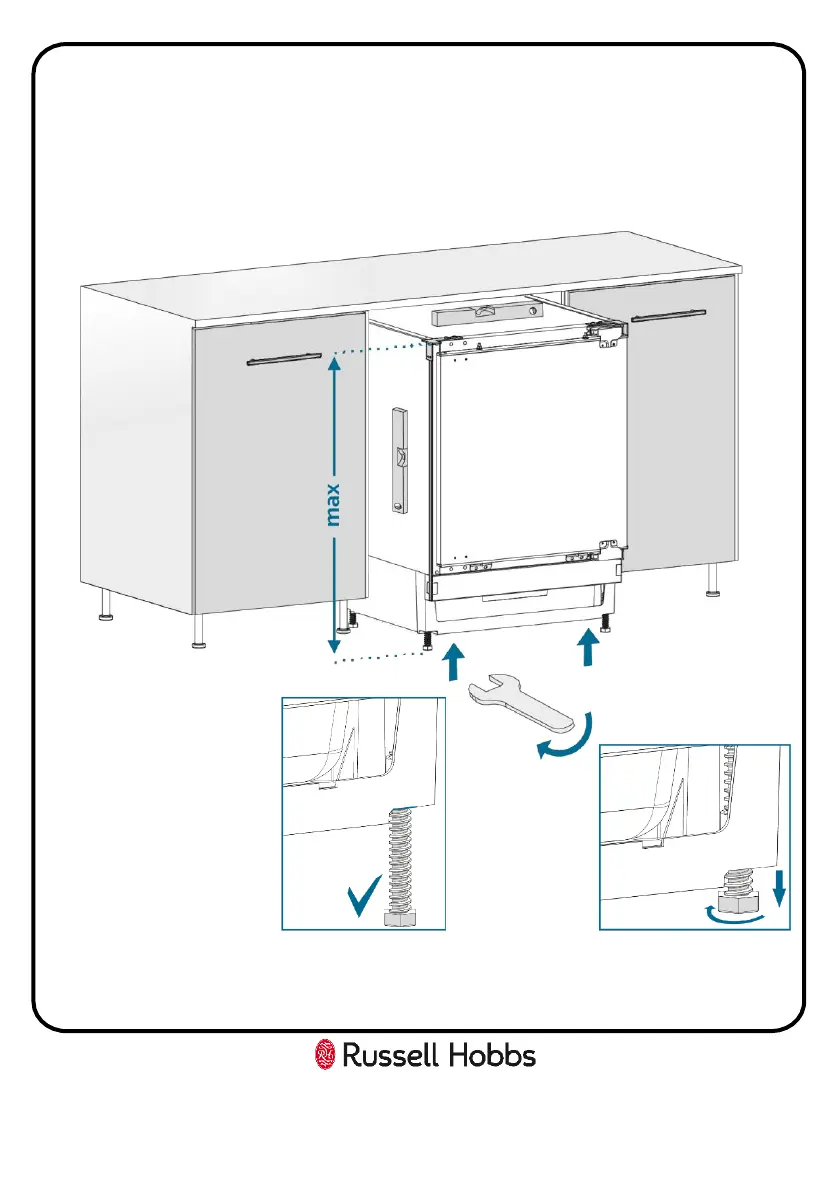 max

Russell Hobbs