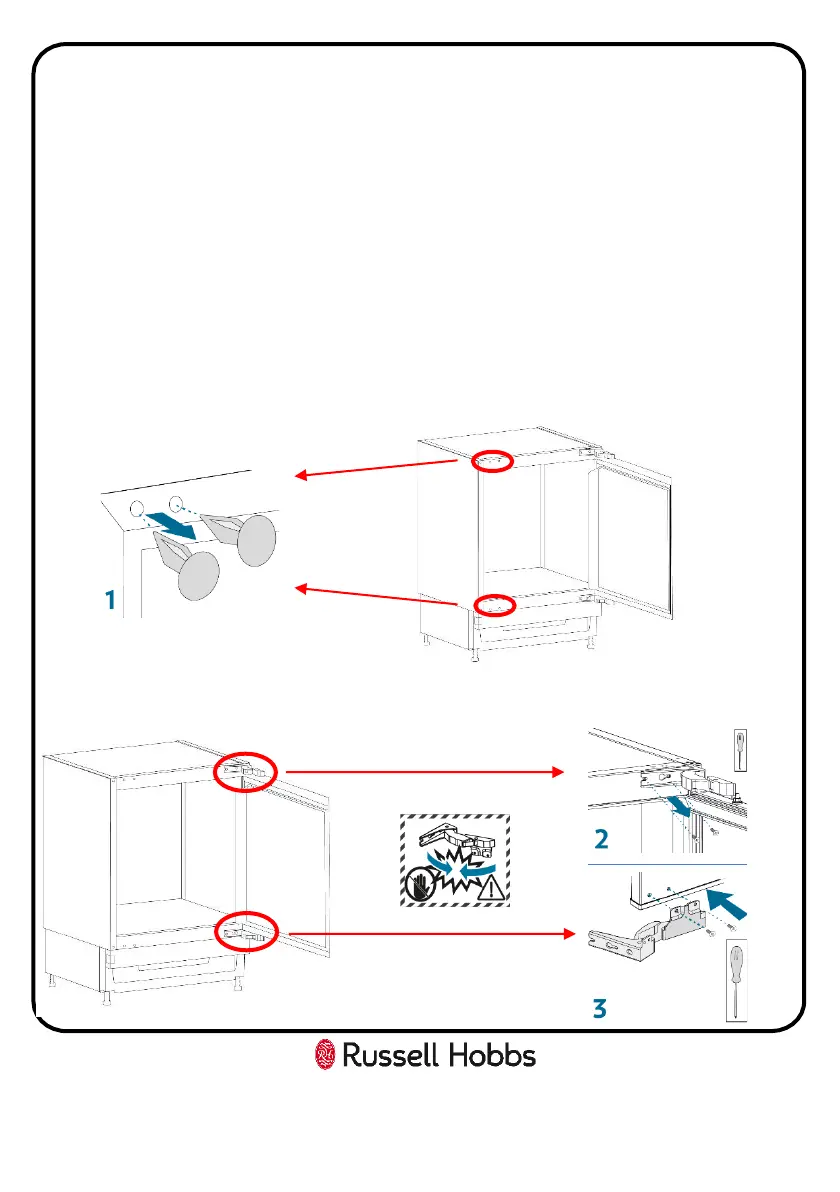 1

2

3

Russell Hobbs