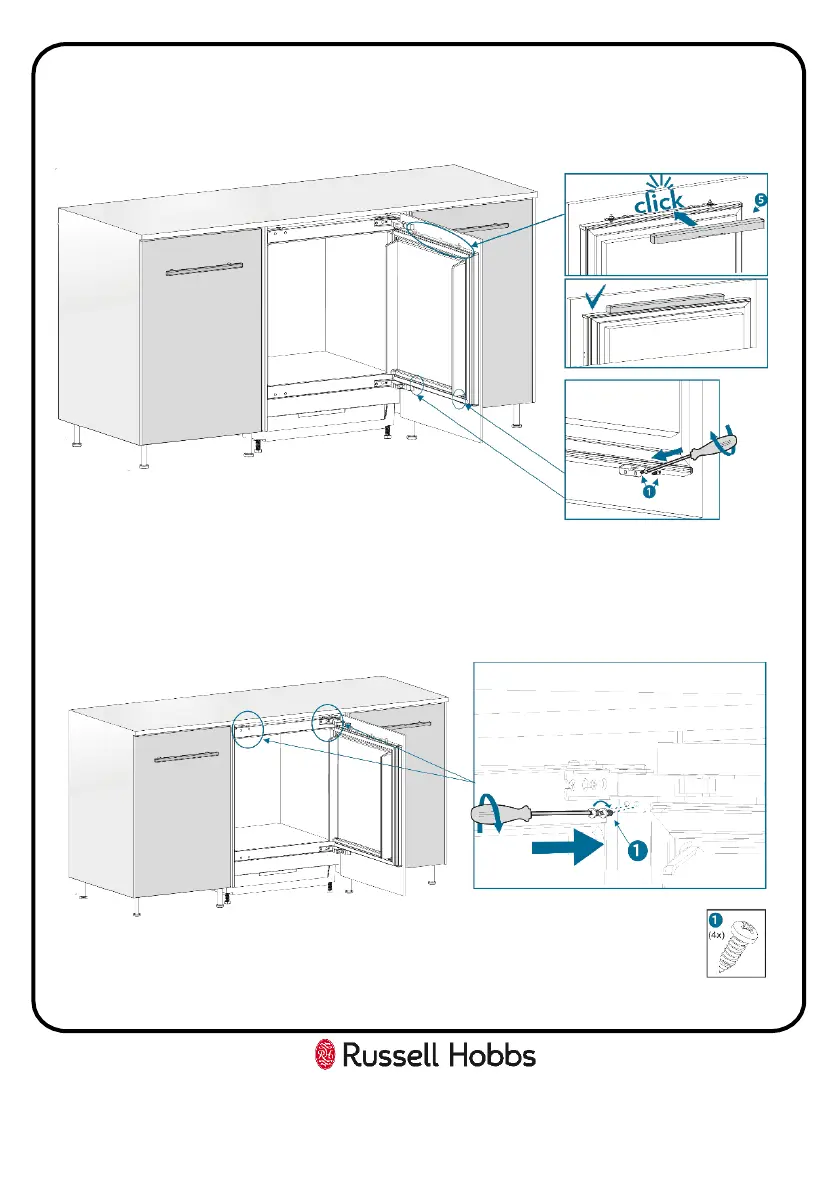 click
5
1
1
1
(4x)
Russell Hobbs