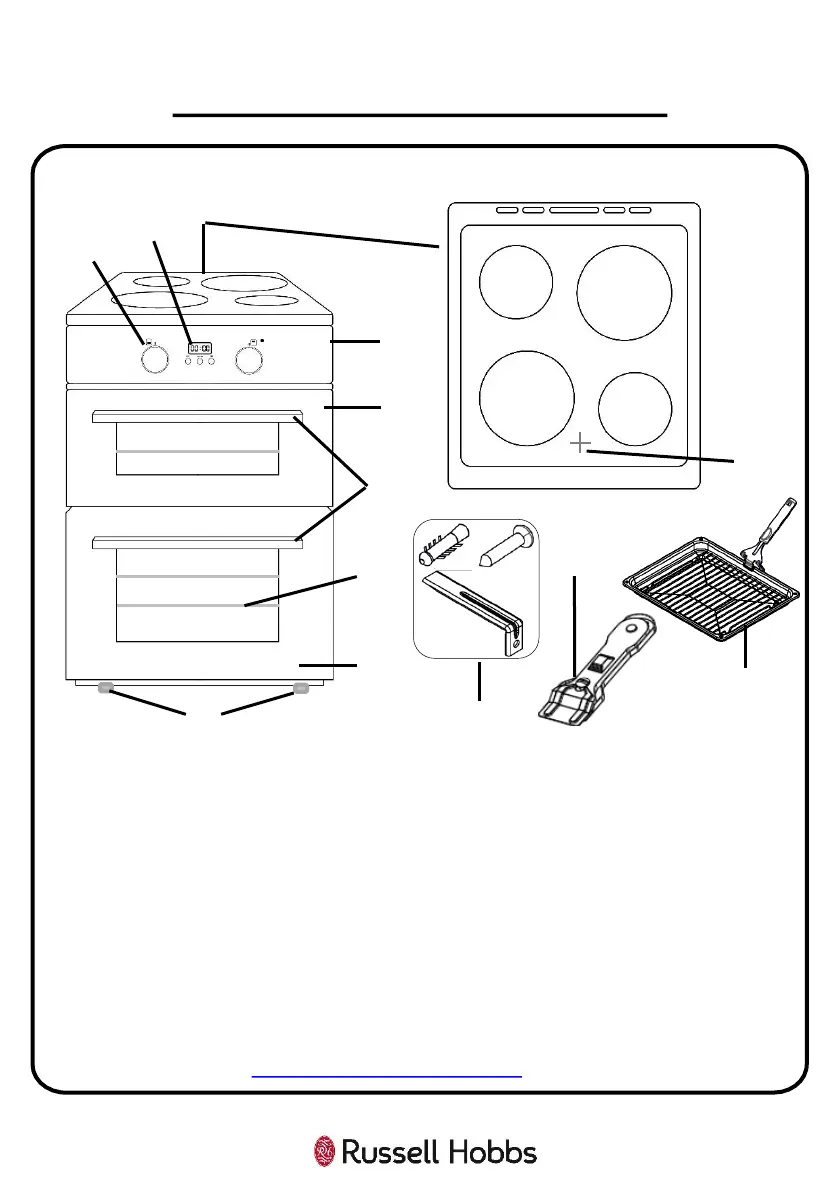 Russell Hobbs