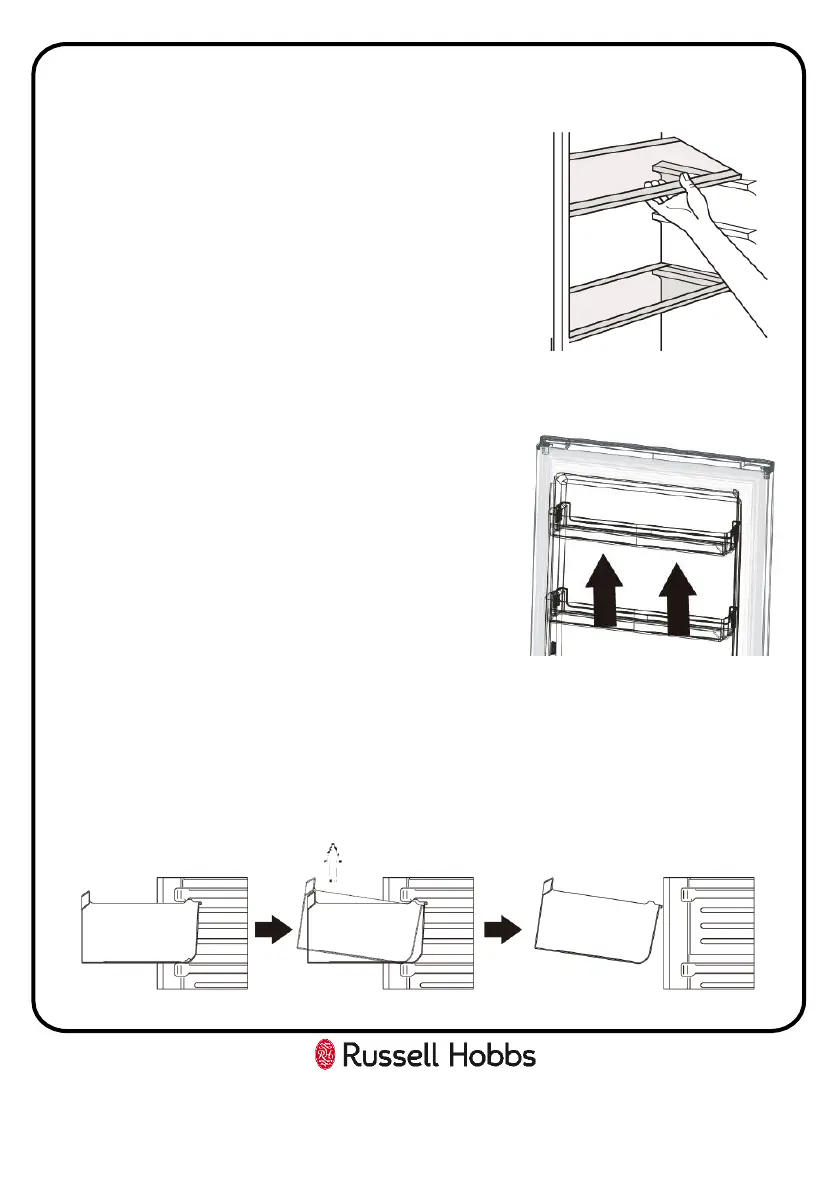 Russell Hobbs