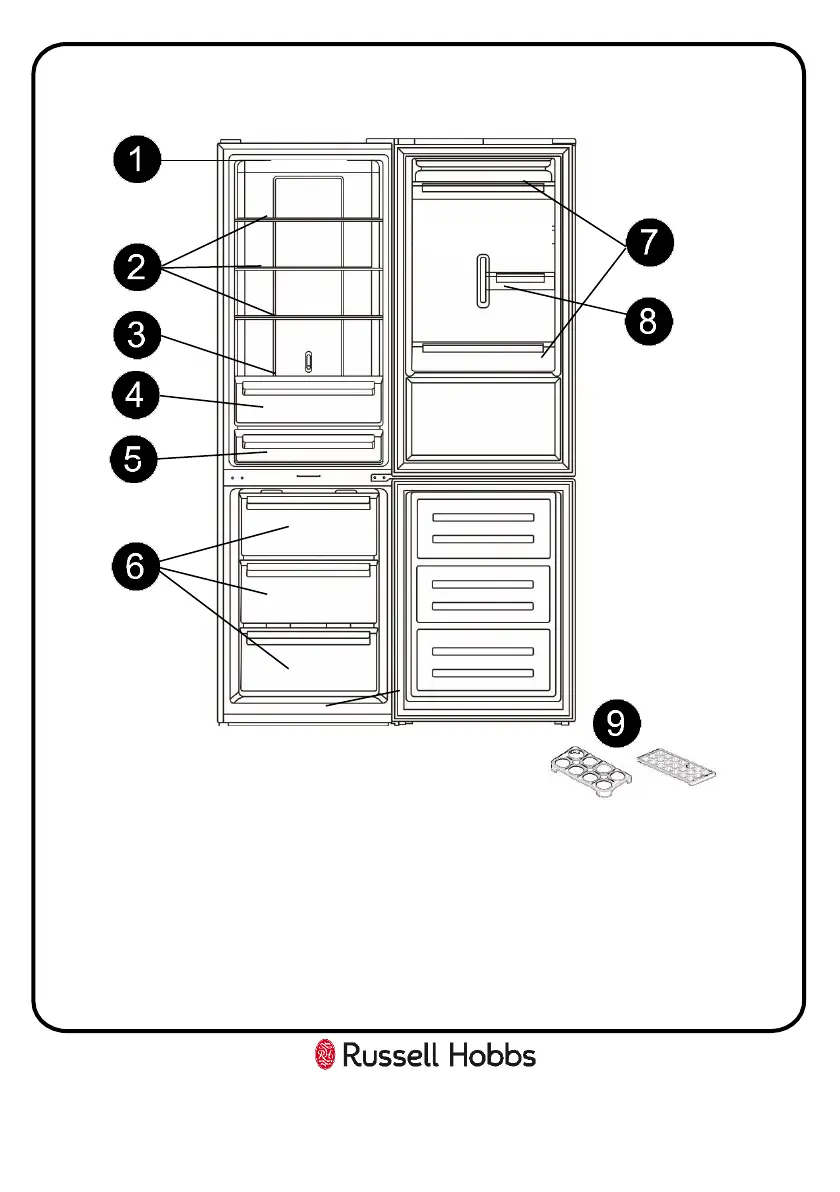 1
2
3
4
5
6
7
8
9

Russell Hobbs