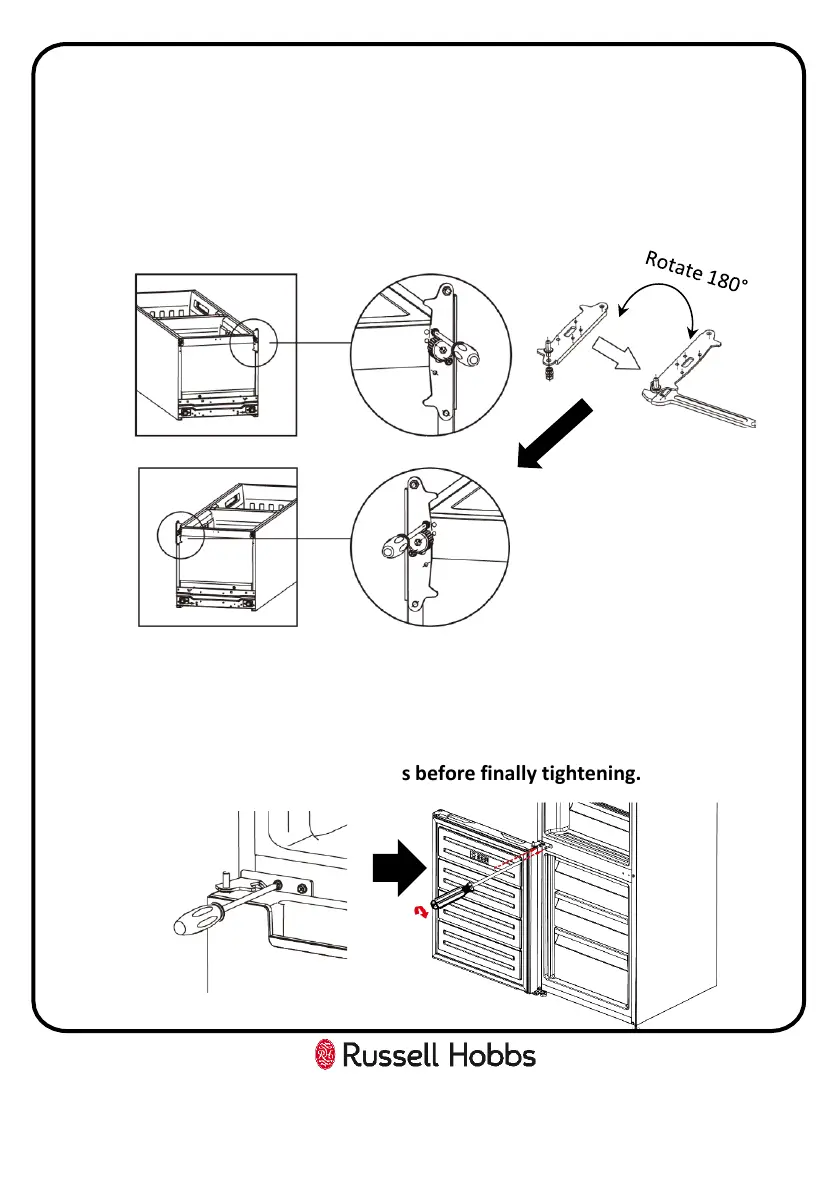 Rotate 180°

s before finally tightening.

Russell Hobbs