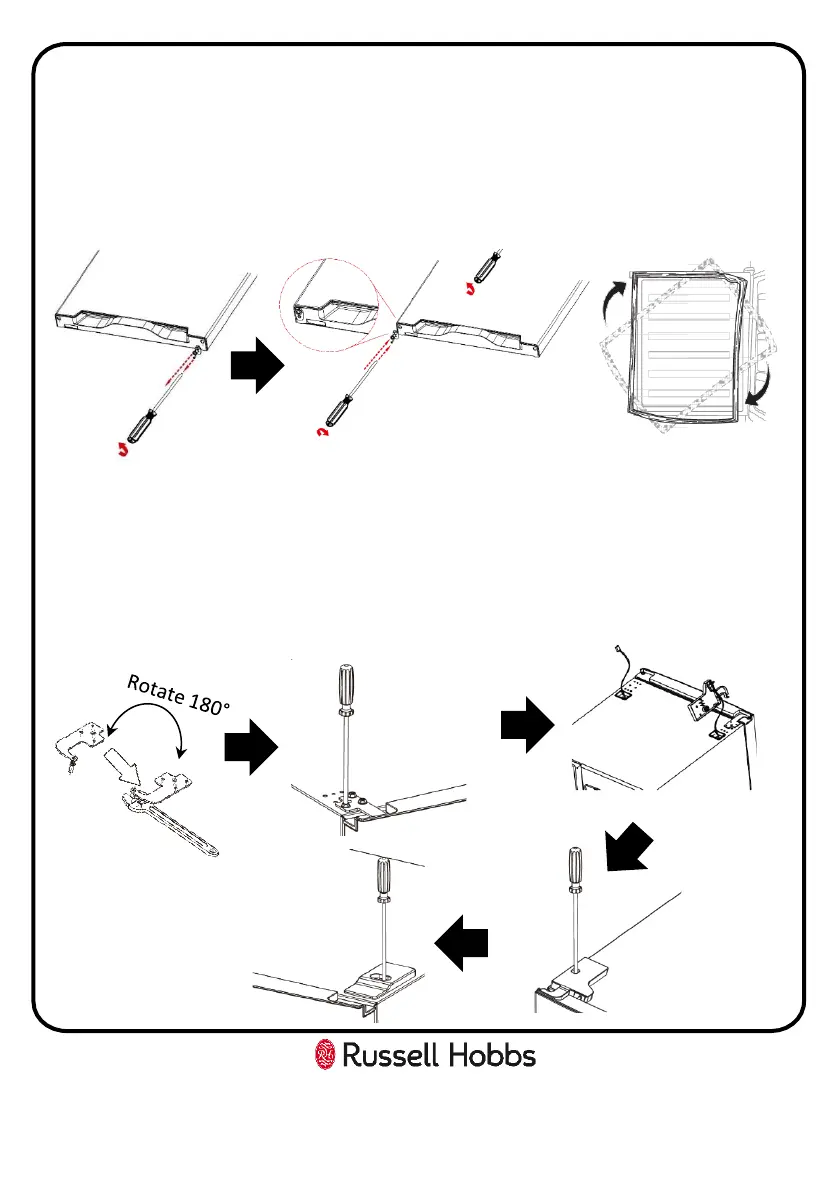 Rotate 180°

Russell Hobbs