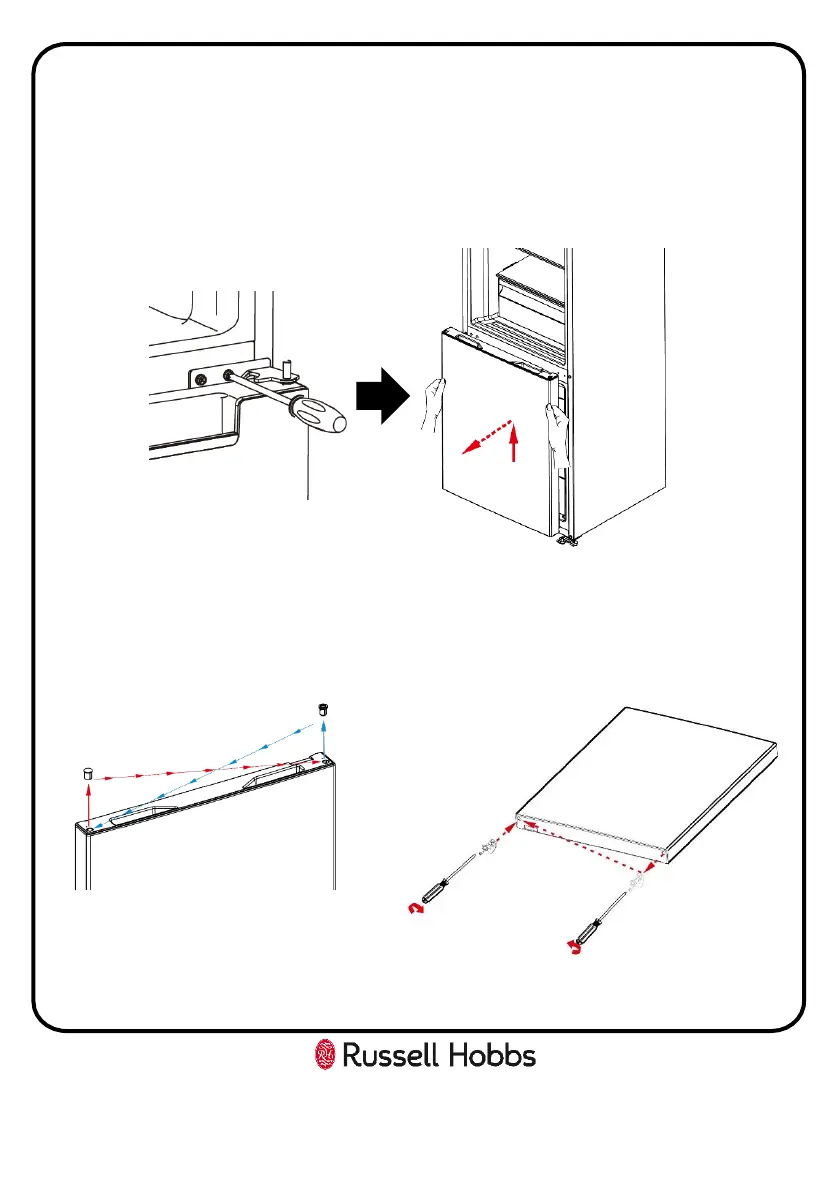 Russell Hobbs