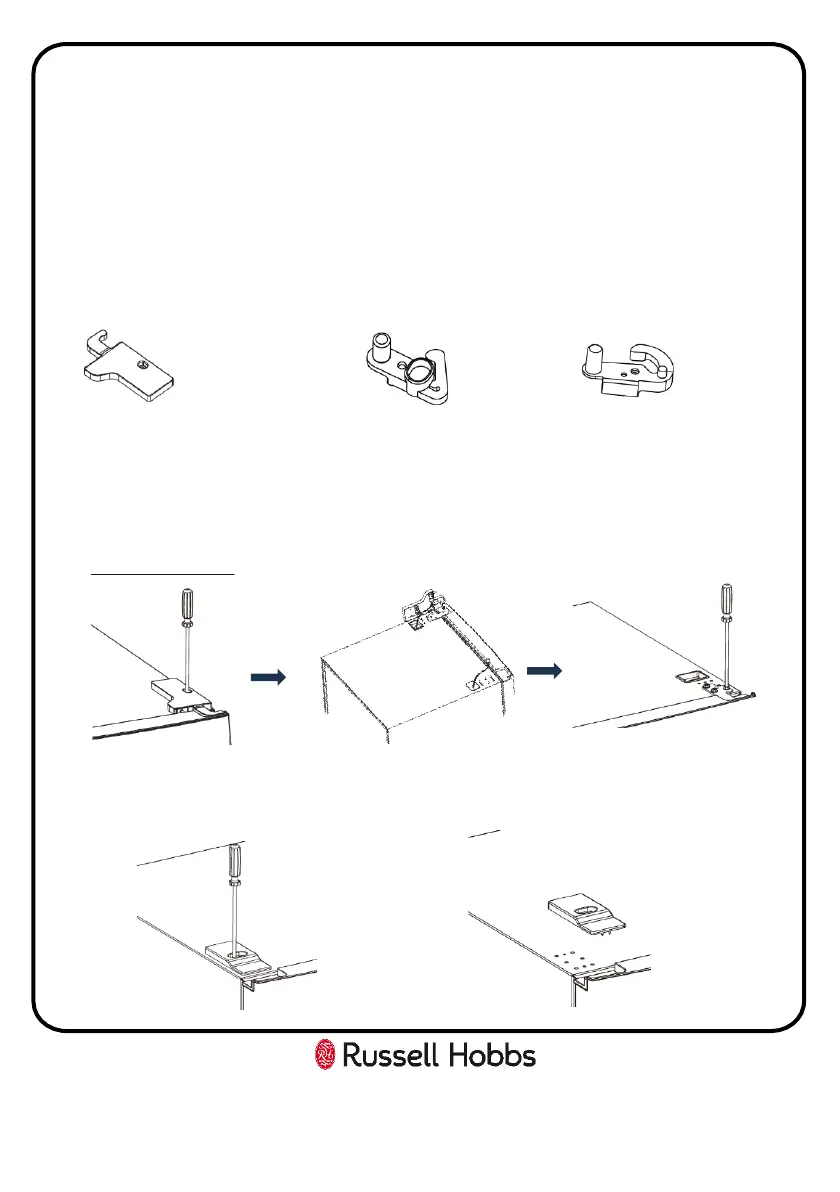 Russell Hobbs