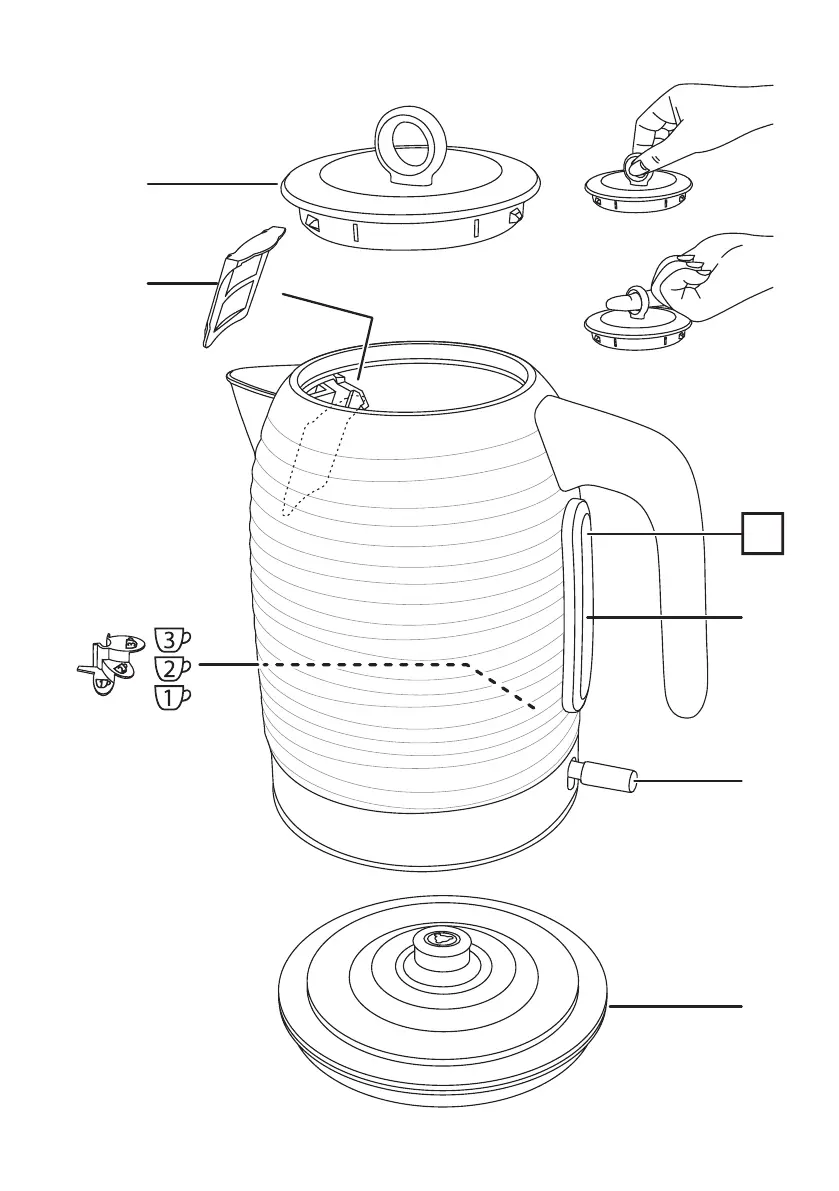 3
2
1