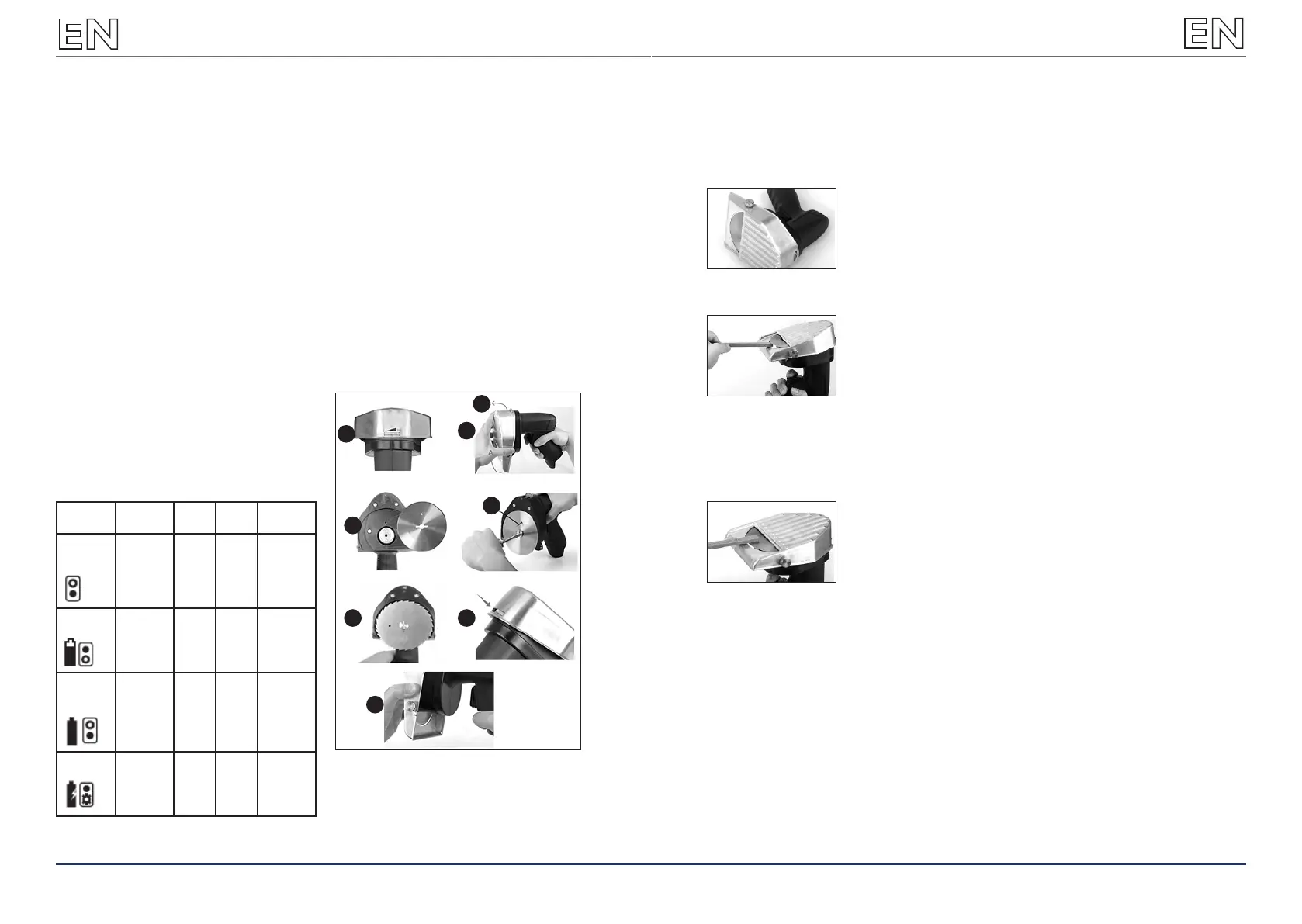 EN

EN